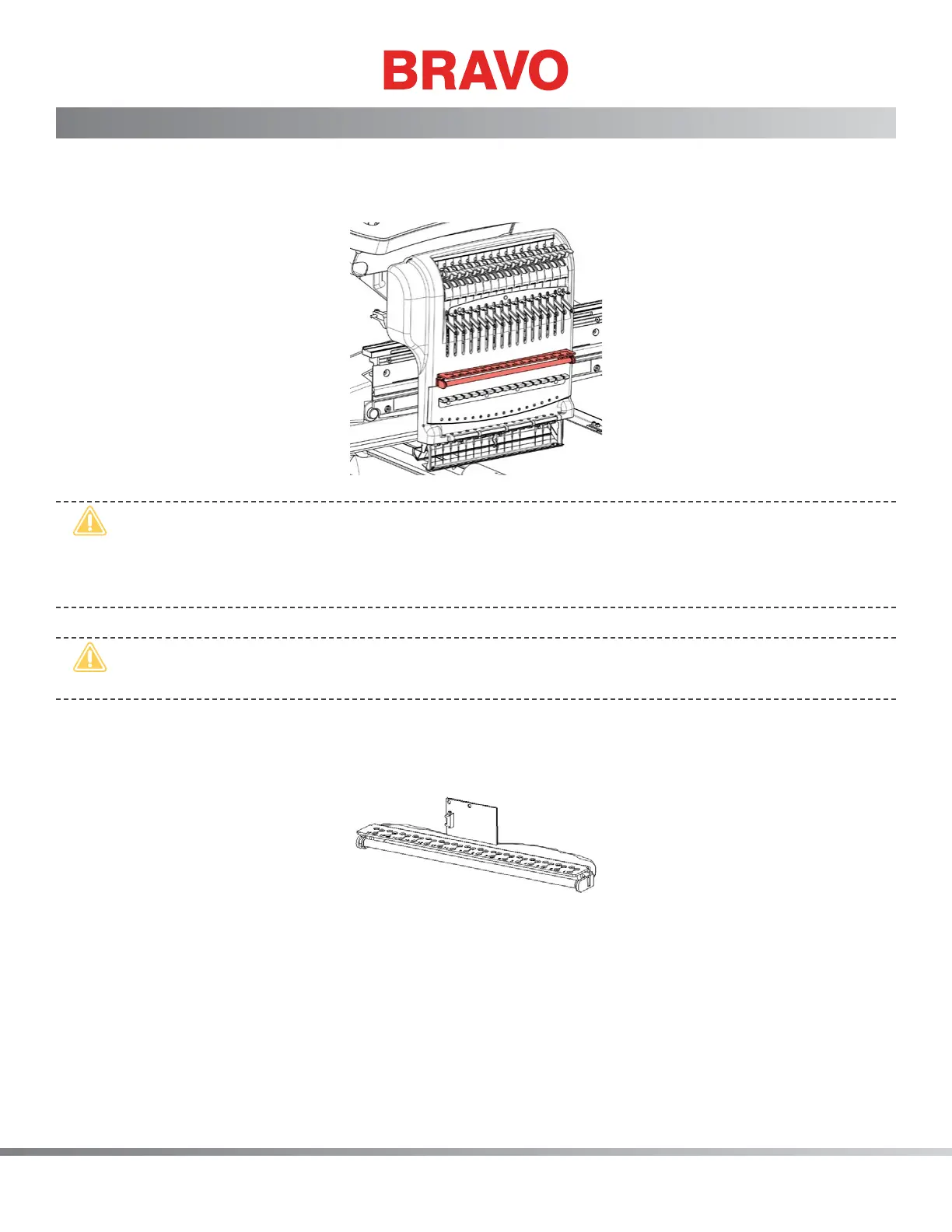 BRAVO