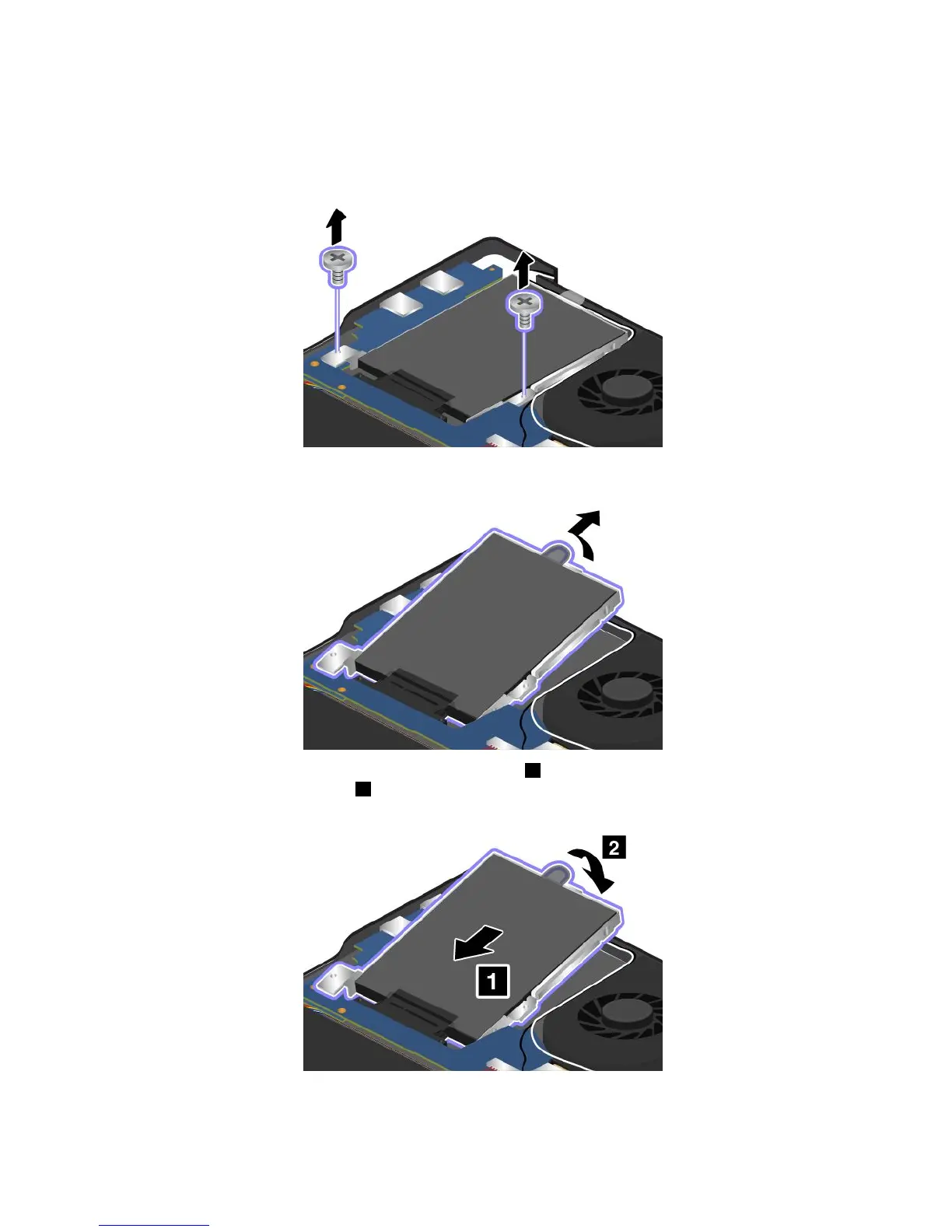 2

1