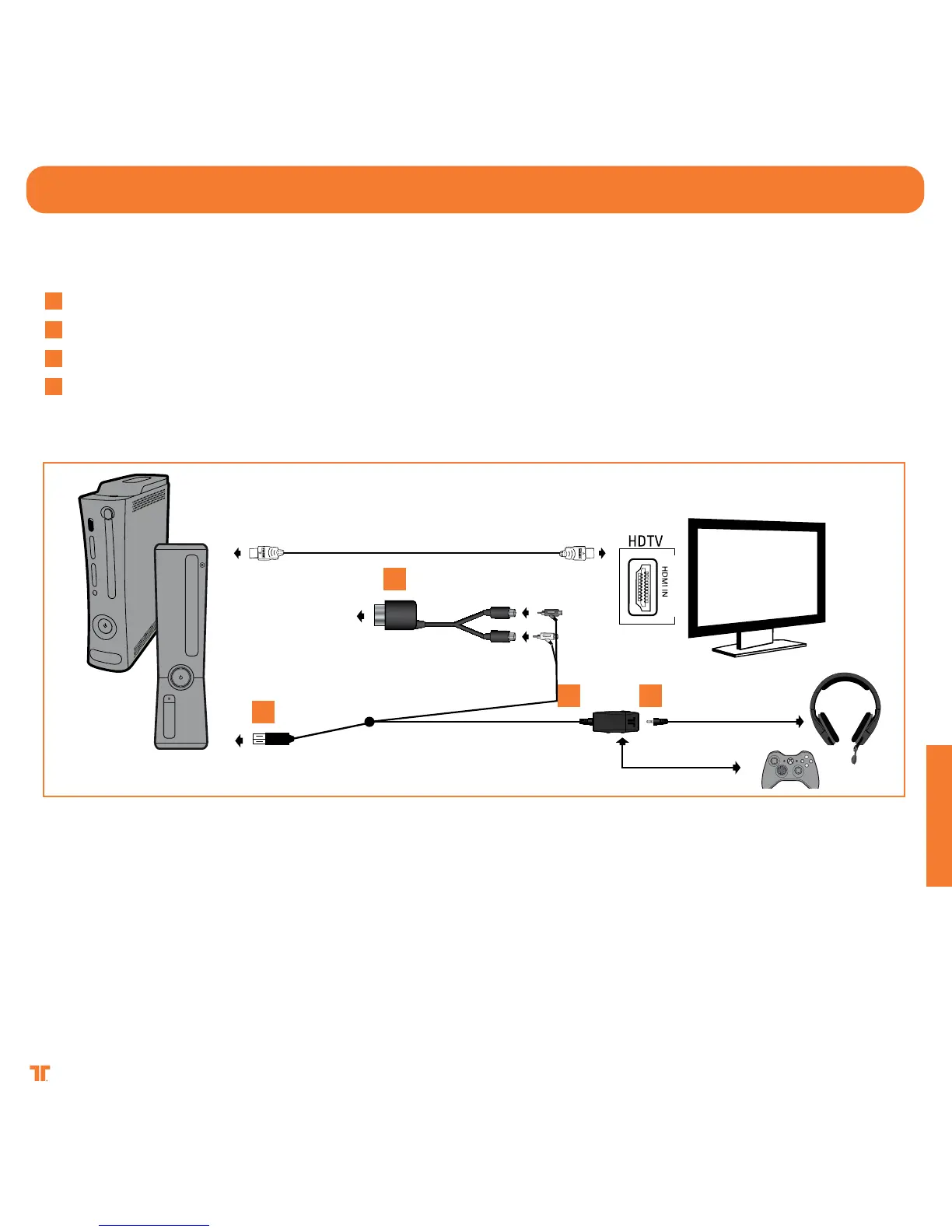 HDTV

HDMI IN