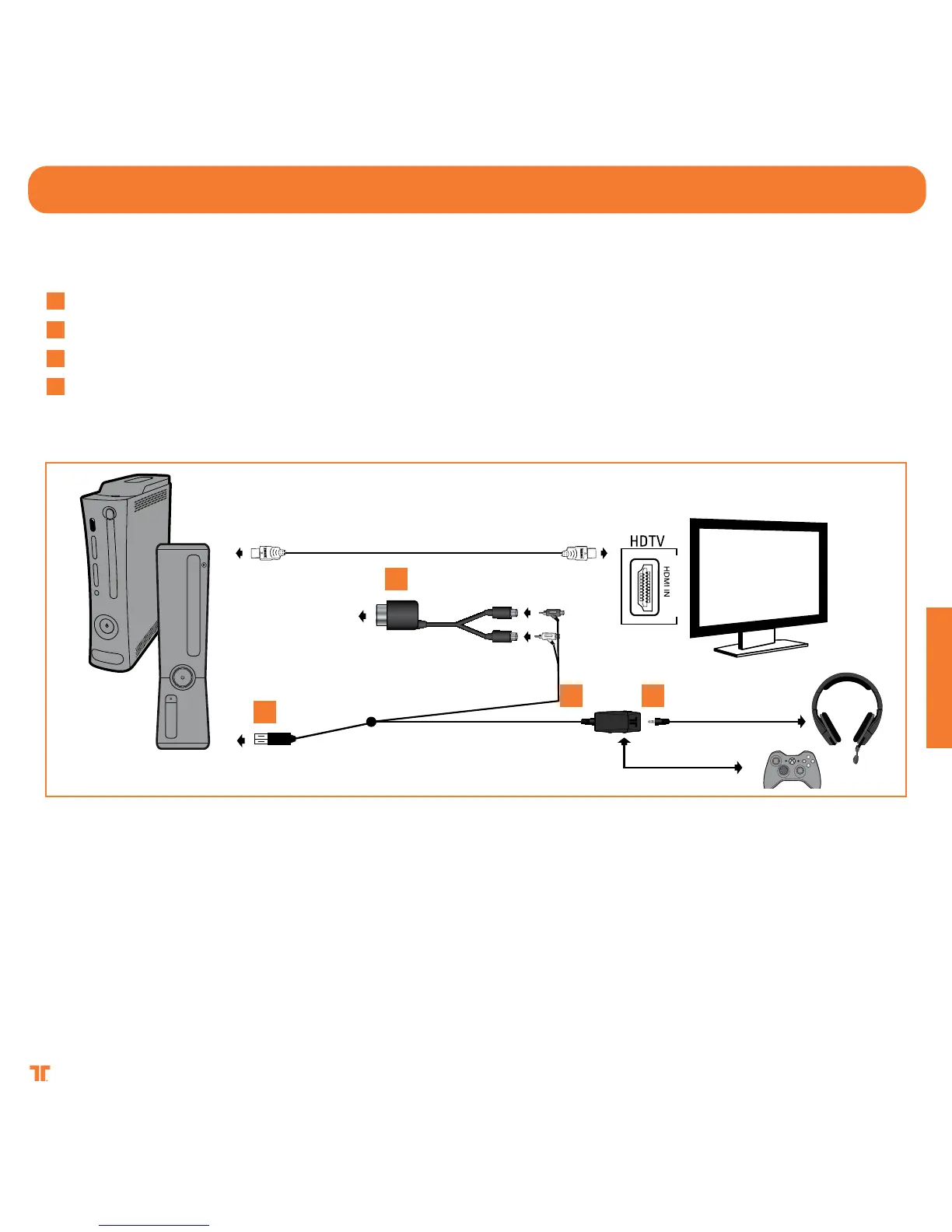 HDTV

HDMI IN