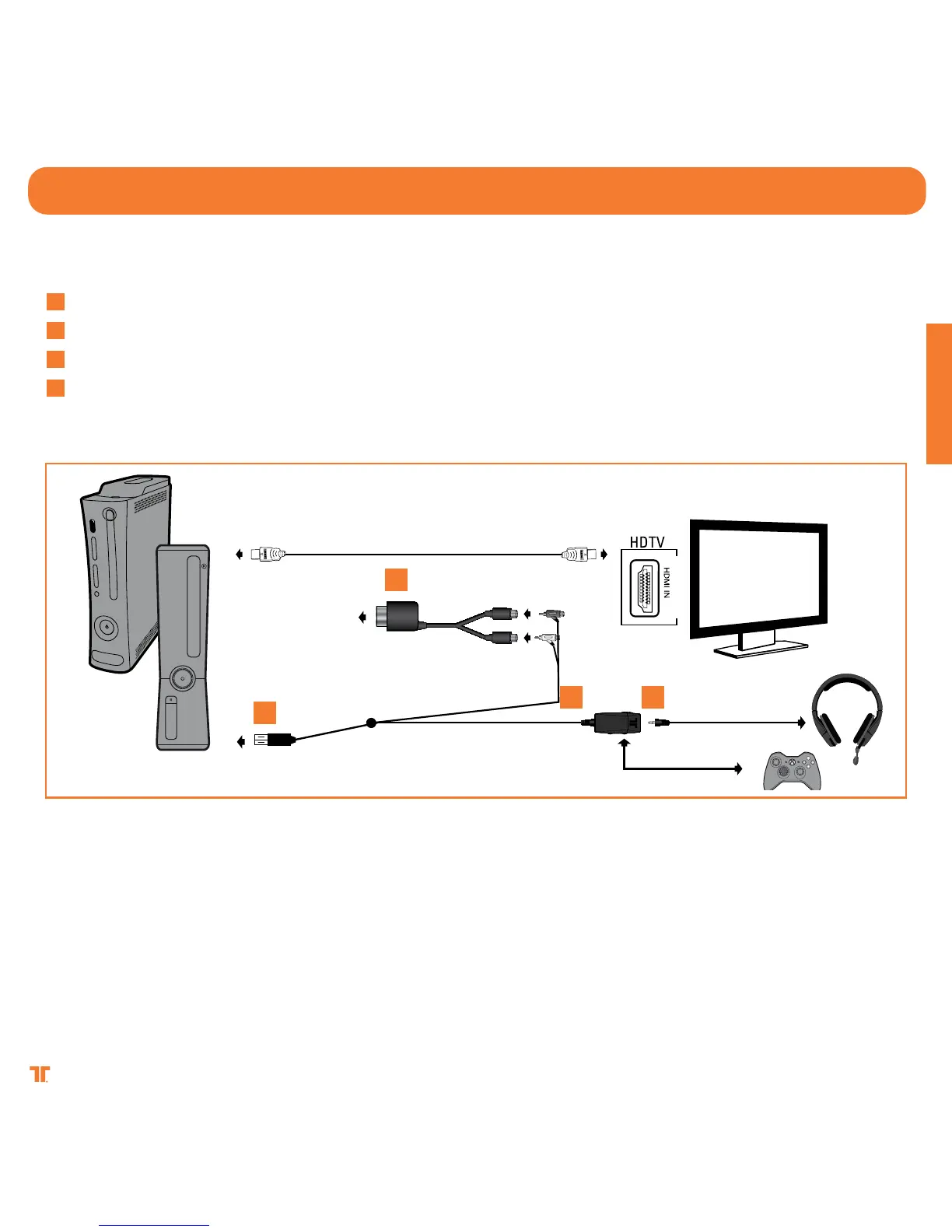 HDTV

HDMI IN