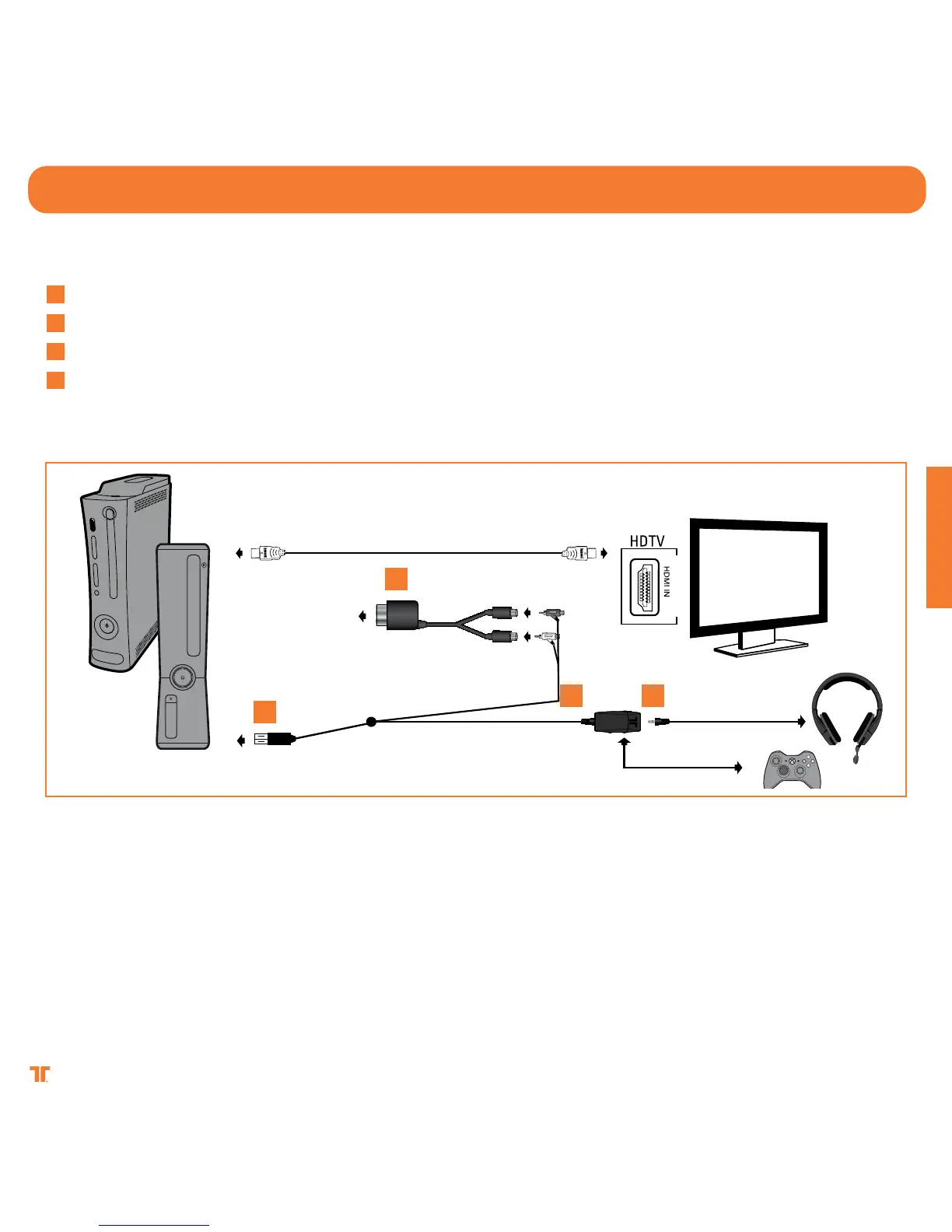 HDTV

HDMI IN