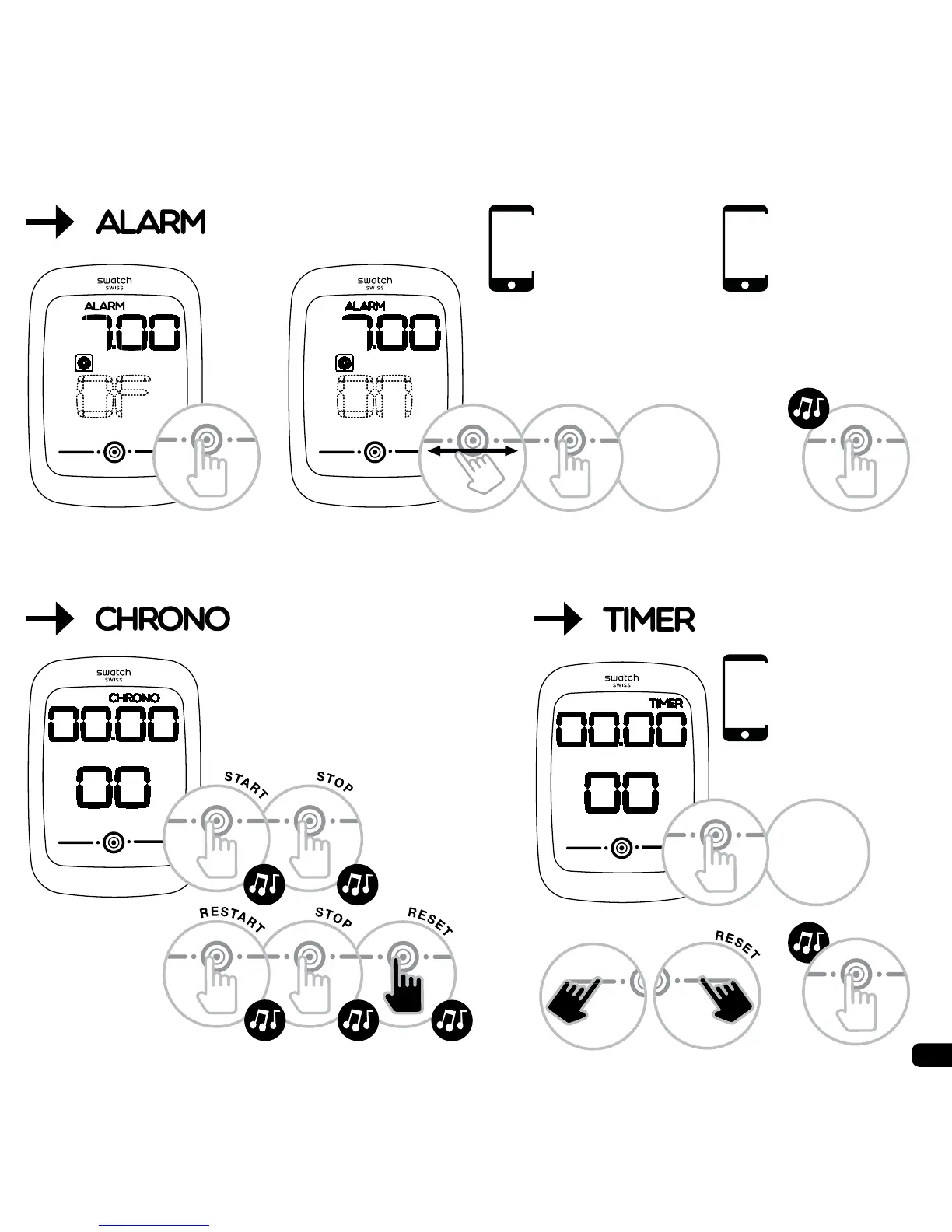 ALARM

swatch SWISS
ALARM
7.00
OF

swatch SWISS
ALARM
7.00
ON

CHRONO

swatch SWISS
CHRONO
00.00
00

START
STOP
RESTART
STOP
RESET

TIMER

swatch SWISS
TIMER
00.00
00

RESET