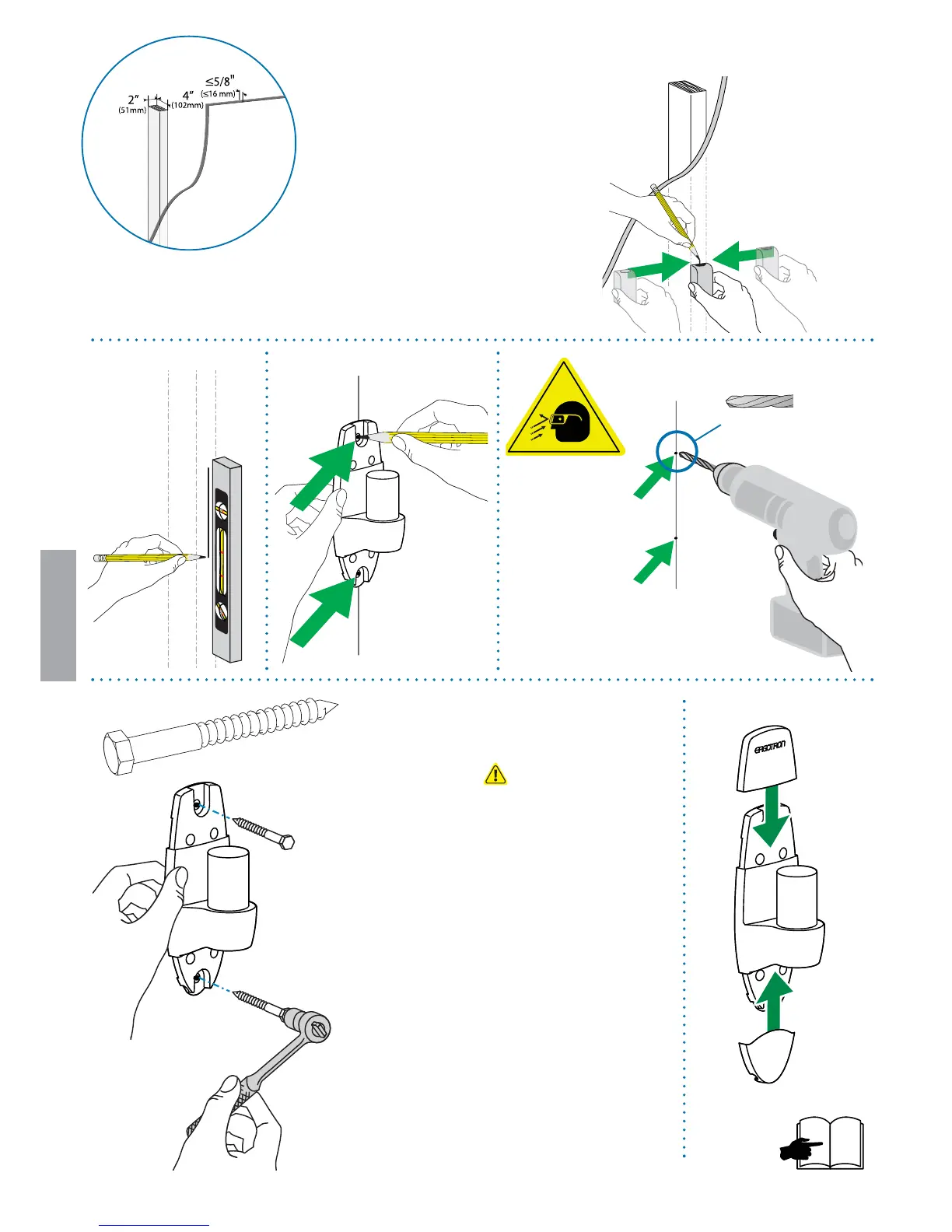 2"
(51mm)
4"
(102mm)
≤5/8"
(≤16 mm)

ERGOTRON