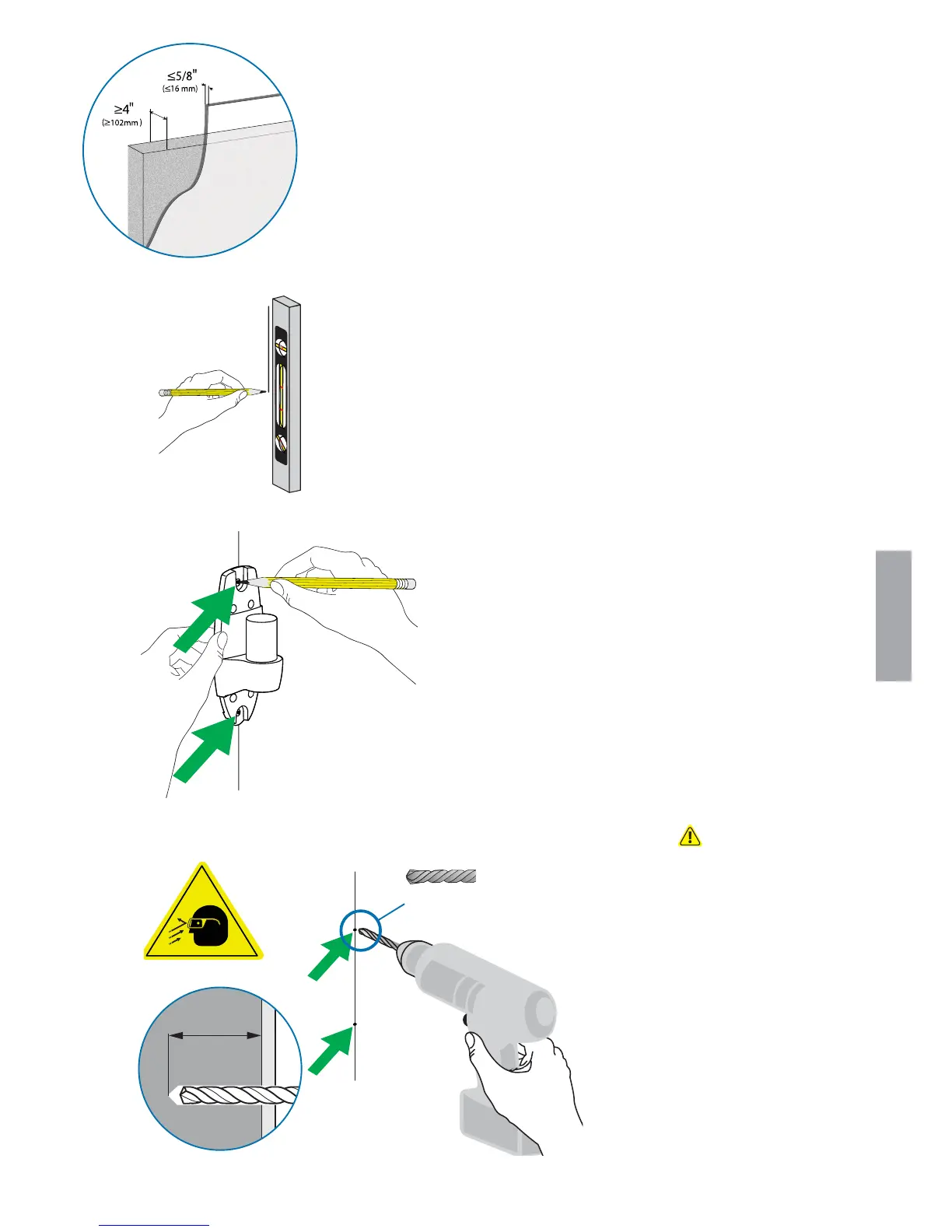 ≤5/8"
(≤16 mm)
≥4"
(≥102mm)