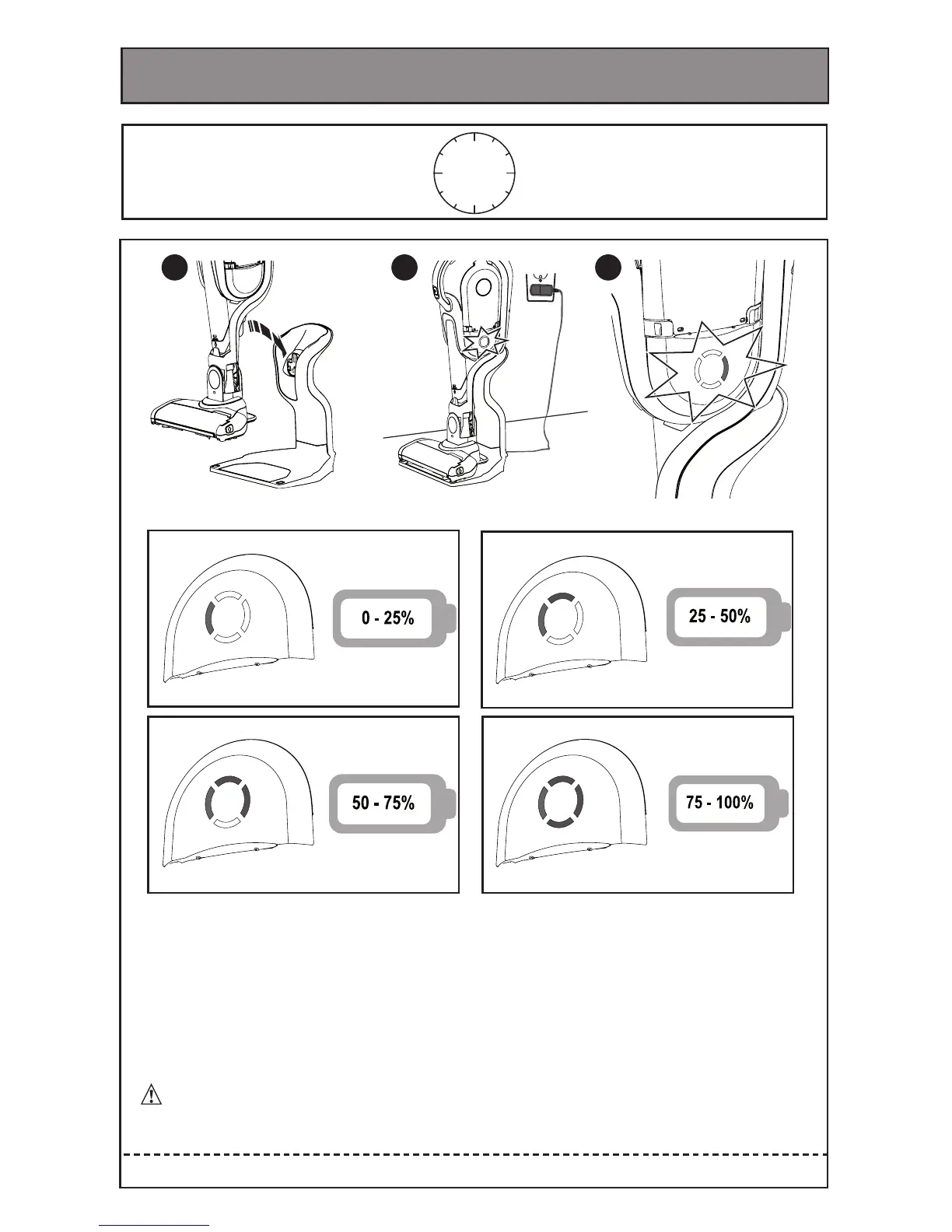 0 - 25%

25 - 50%

50 - 75%

75 - 100%