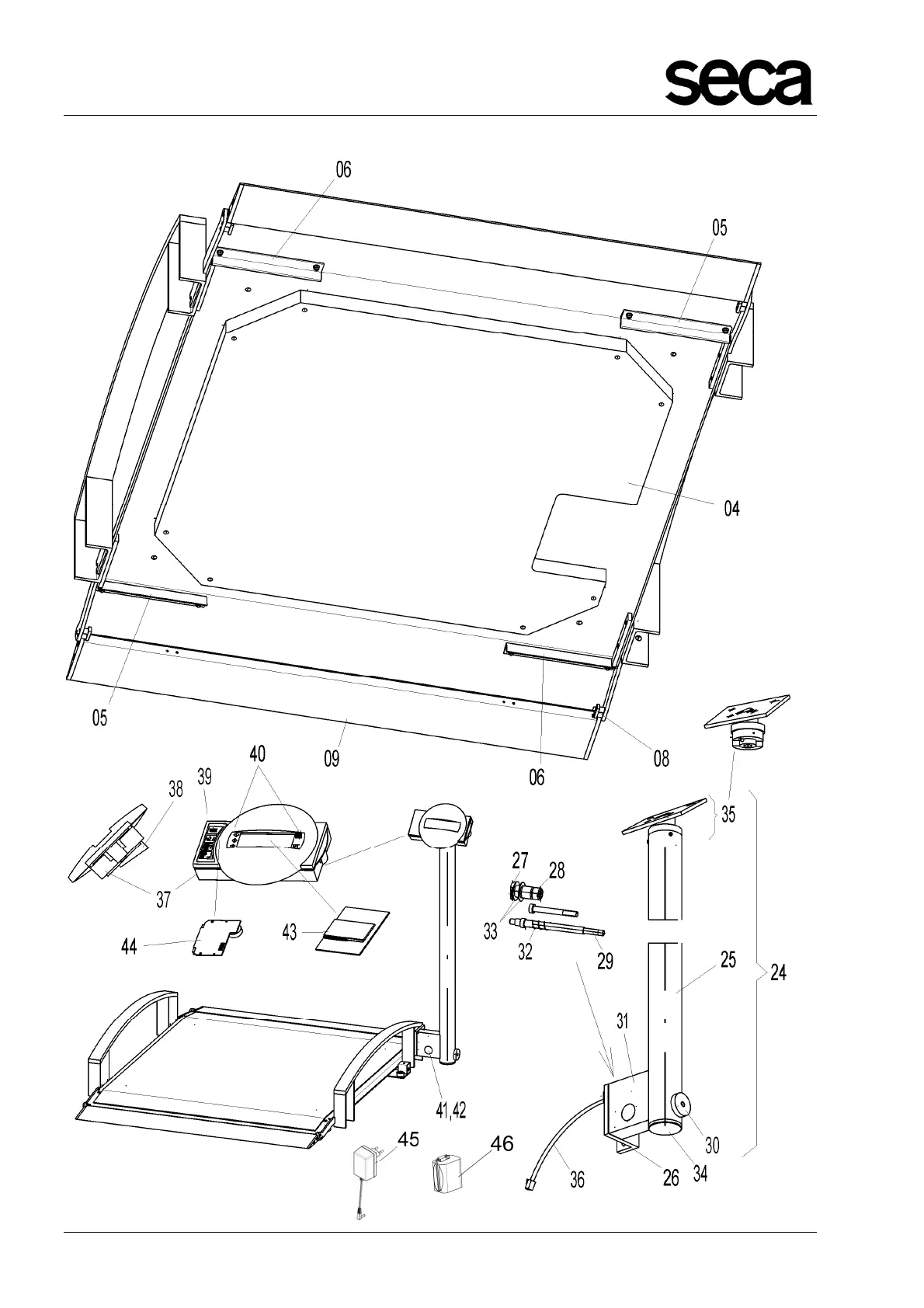 seca

06
05
04
05
09
06
08
40
39
38
37
44
43
27
28
33
32
29
35
25
24
31
41,42
45
46
36
26
34
30