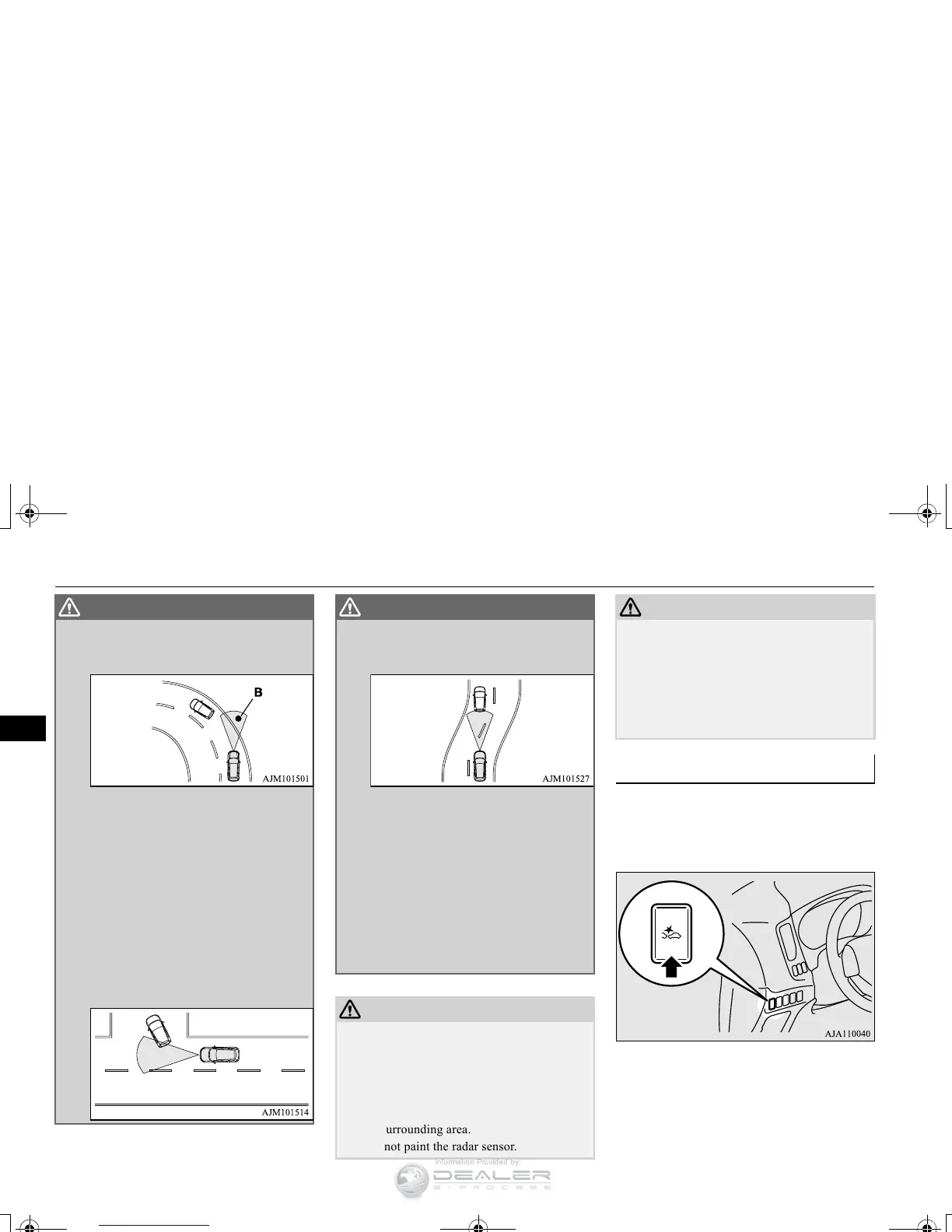 B

AJM101501

AJM101514

AJM101527

urrounding area.

not paint the radar sensor.

AJA110040

Information Provided by:

DEALER

E-PROCESS