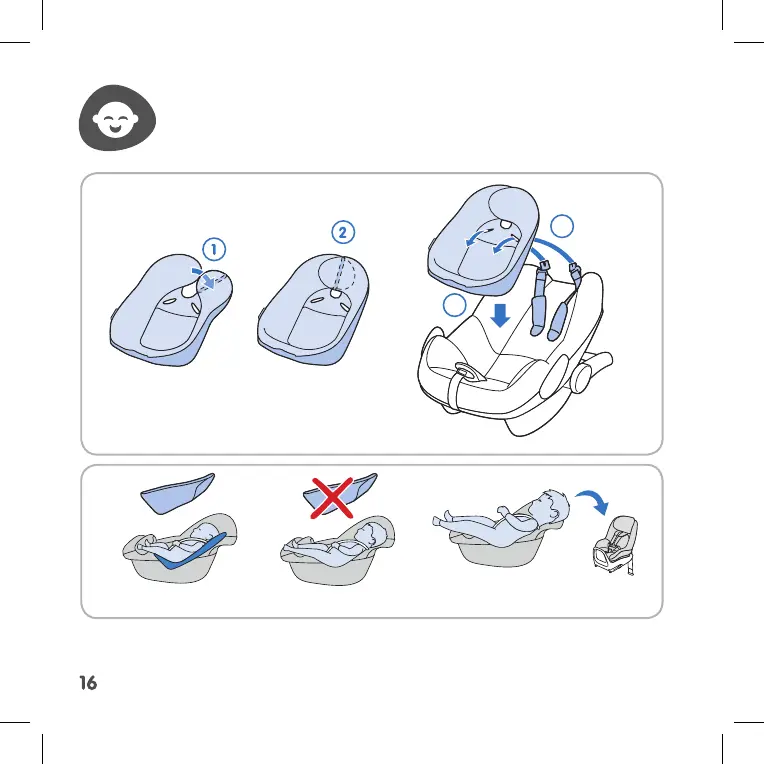 1

2

16