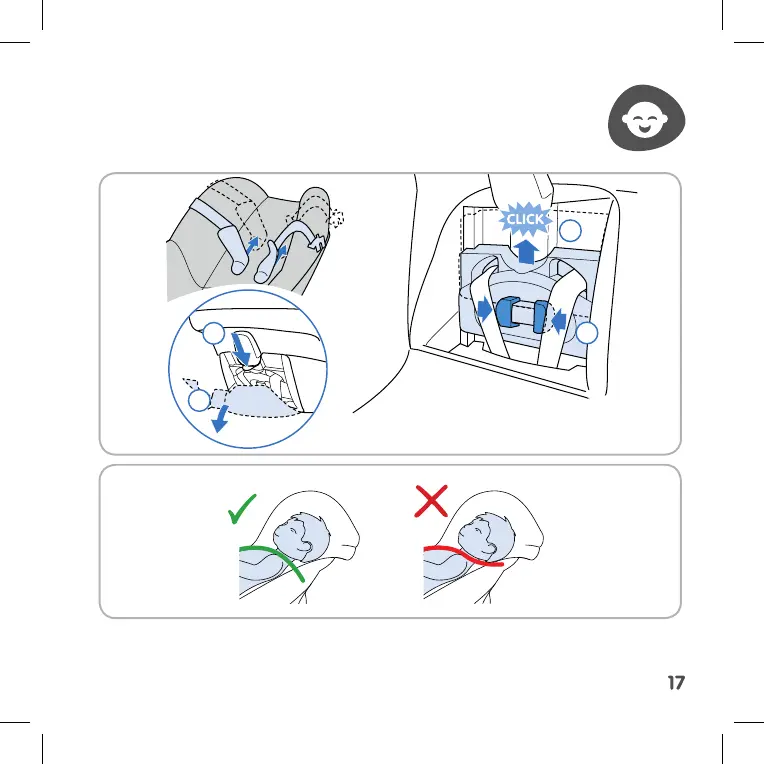 CLICK

17