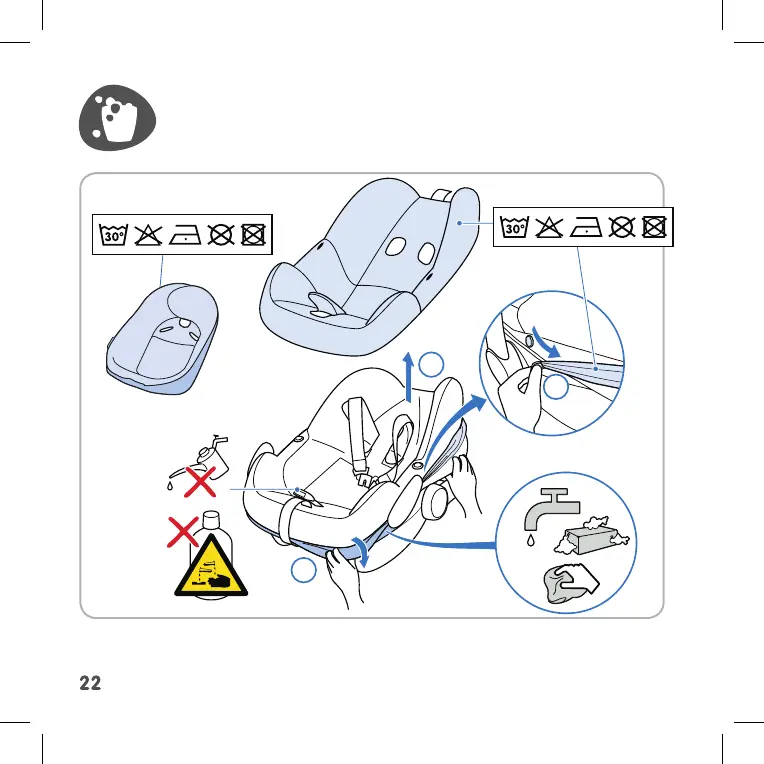 30°

30°

22