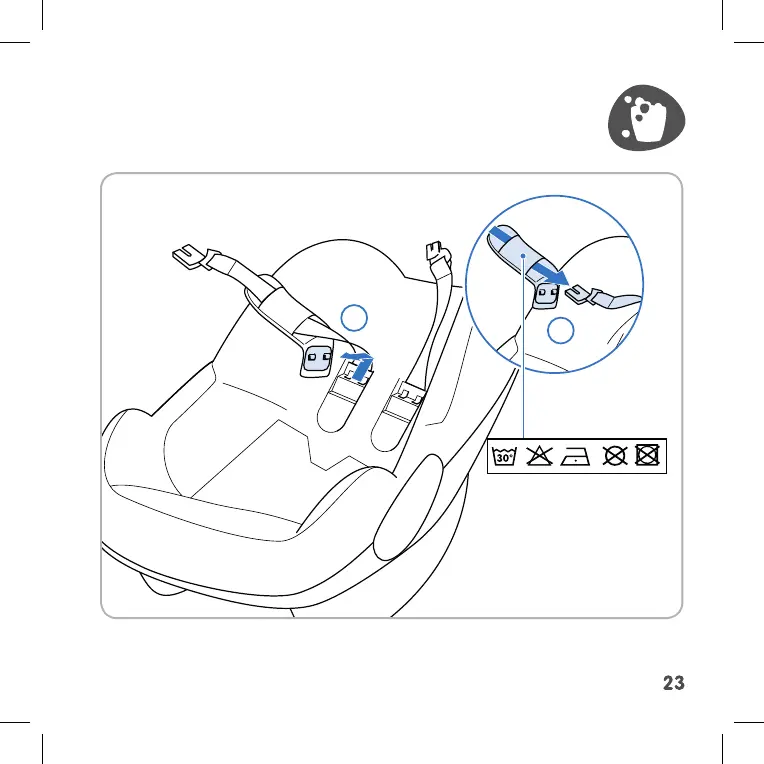 30°

23