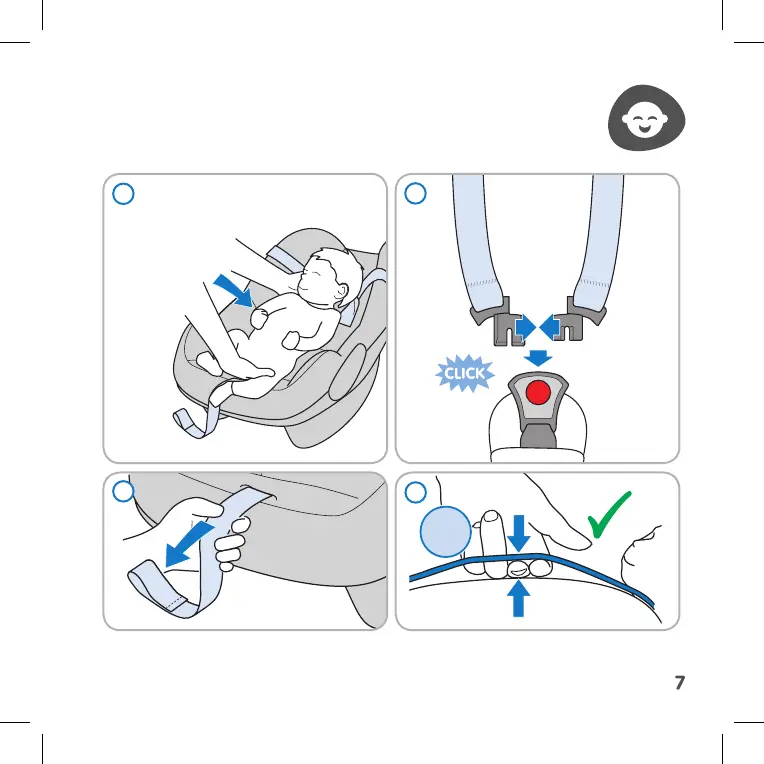 CLICK

7