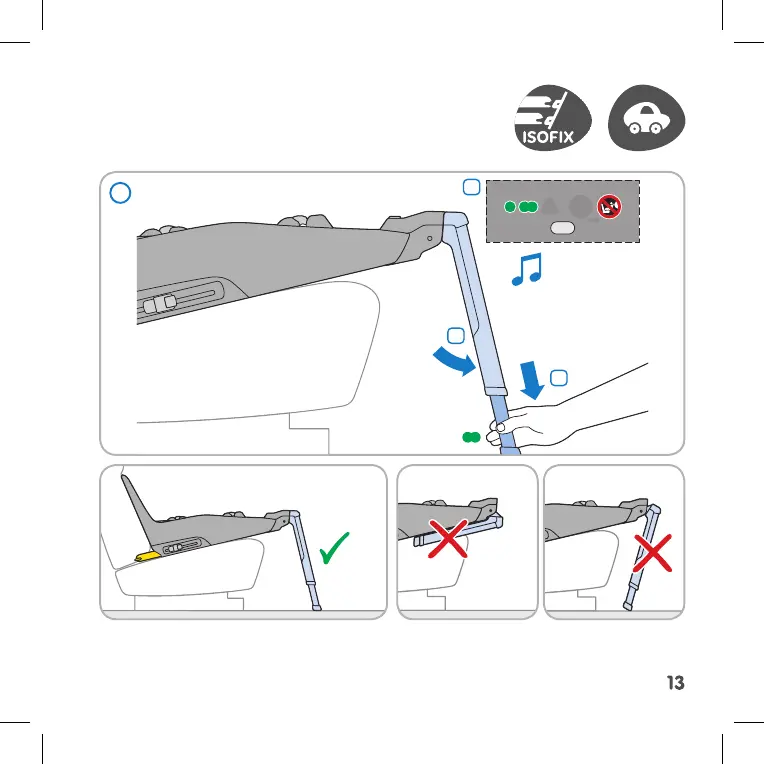 ISOFIX

13