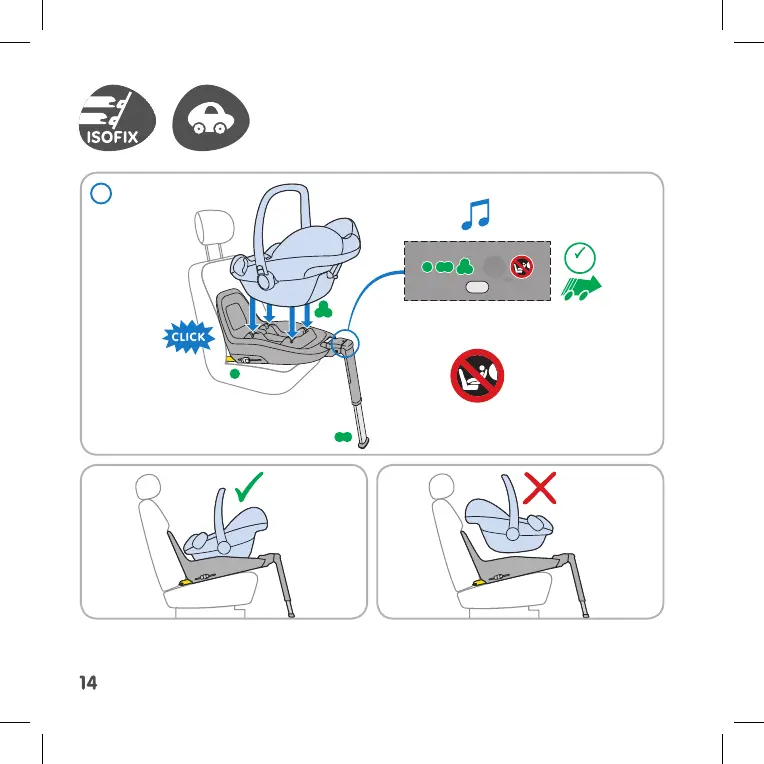 ISOFIX

CLICK

14