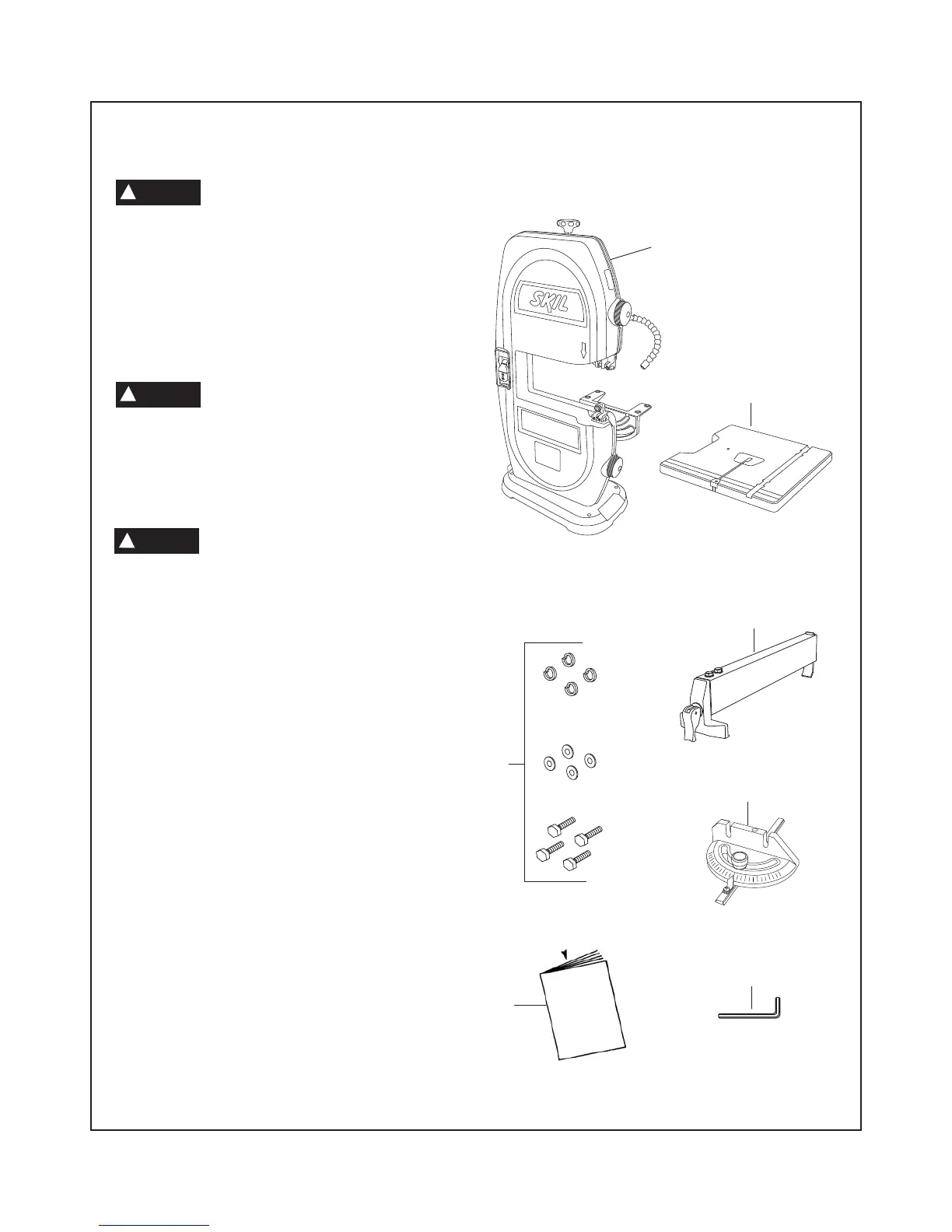 SKIL