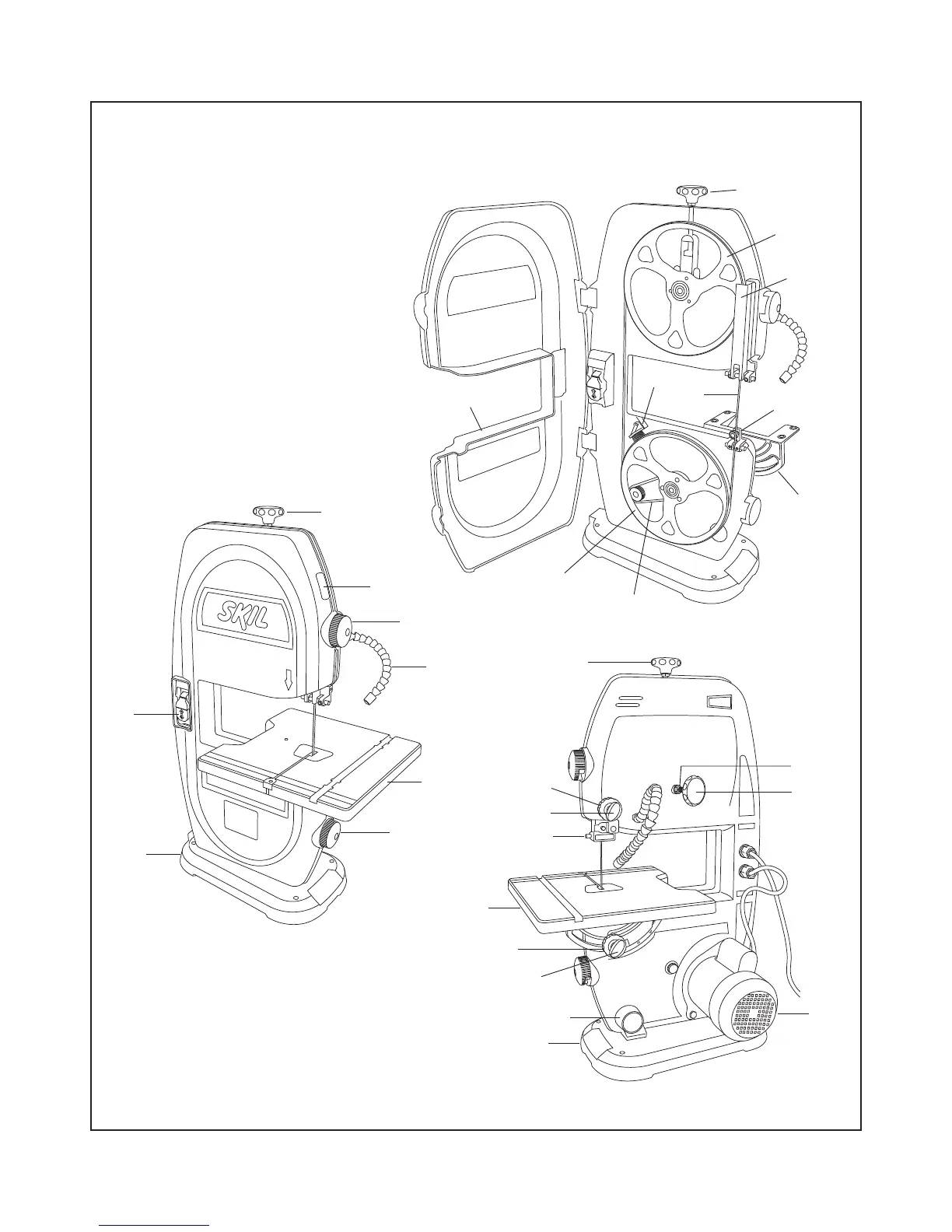 SKIL