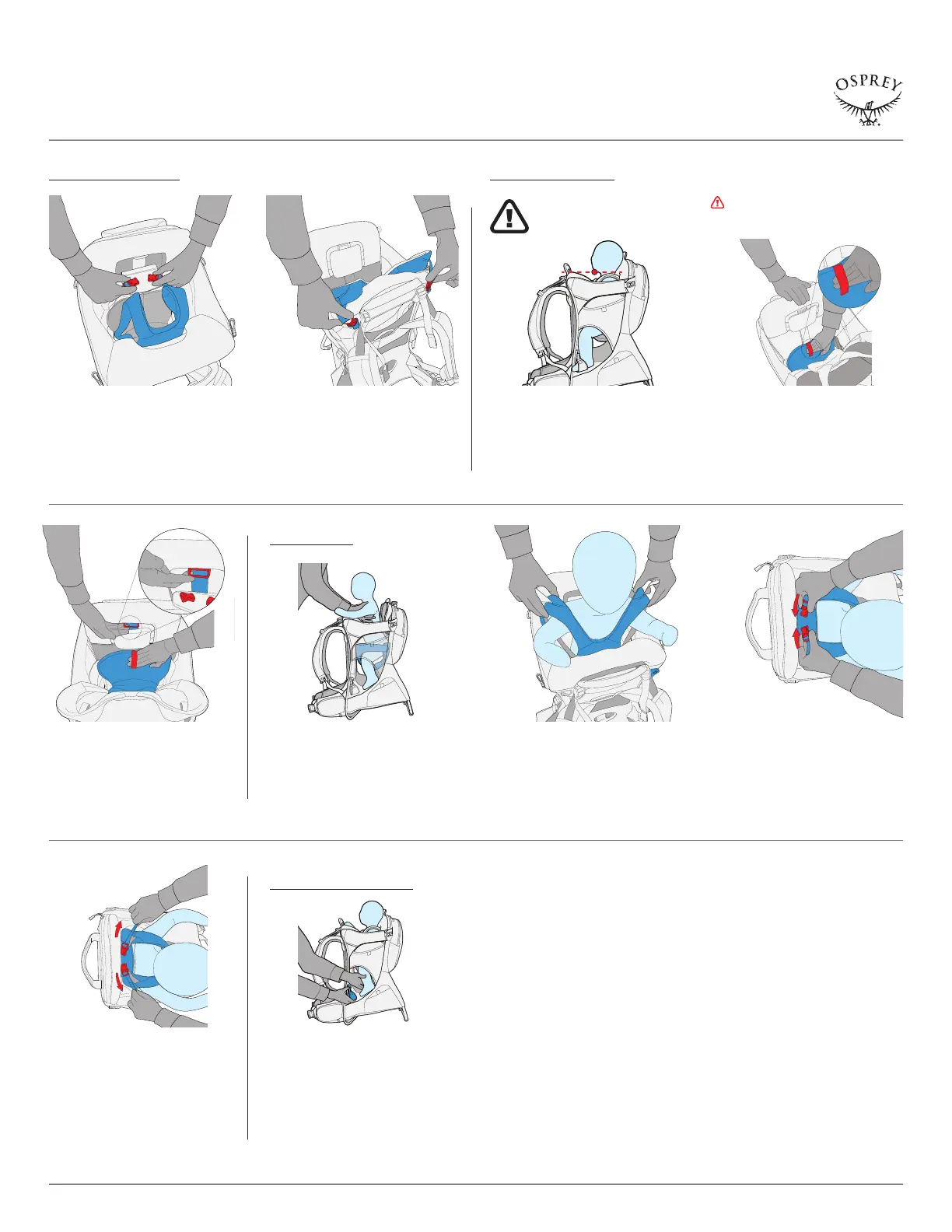 OSPREY