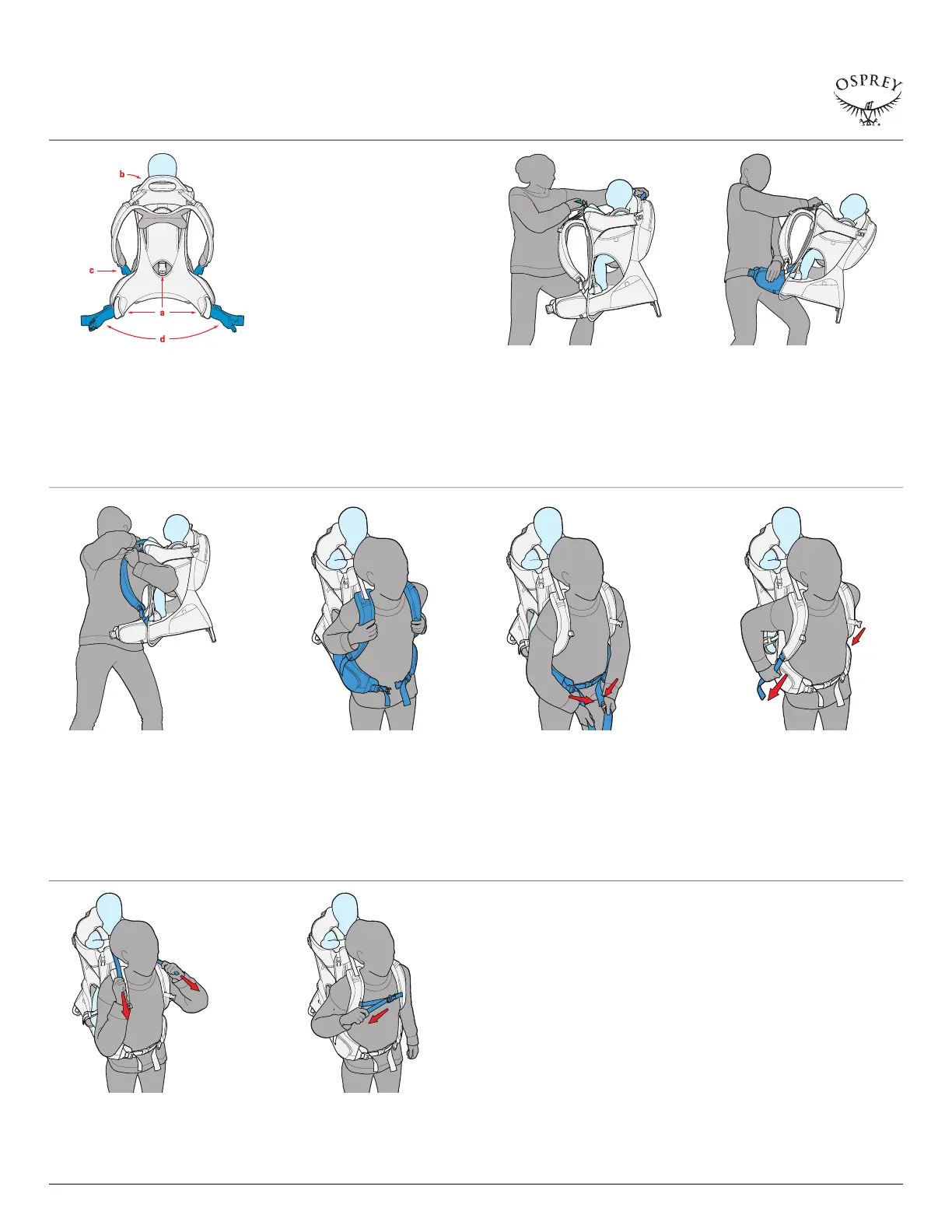 OSPREY

b

c

a

d