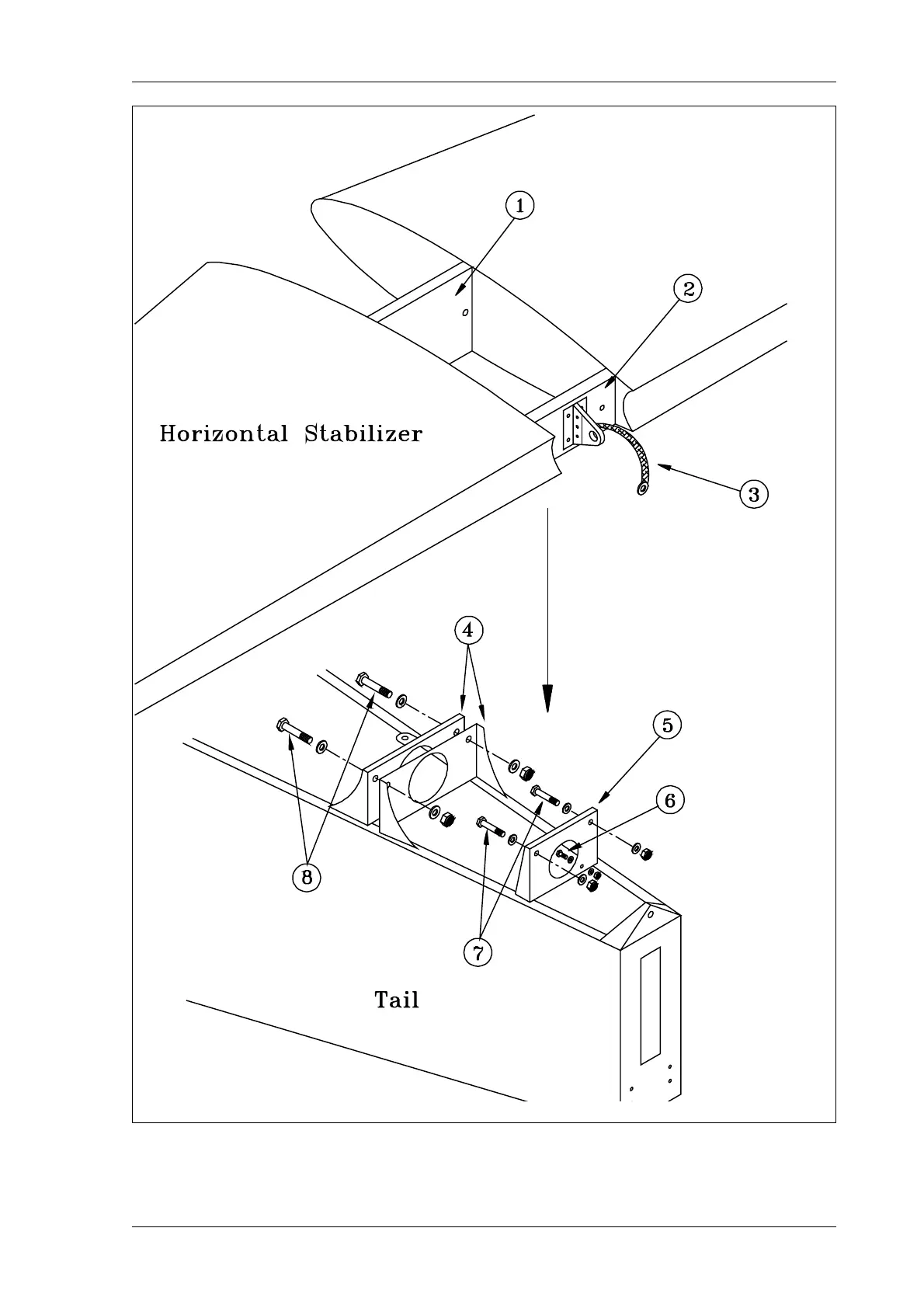 1

2

Horizontal Stabilizer

3

4

5

6

8

7

Tail