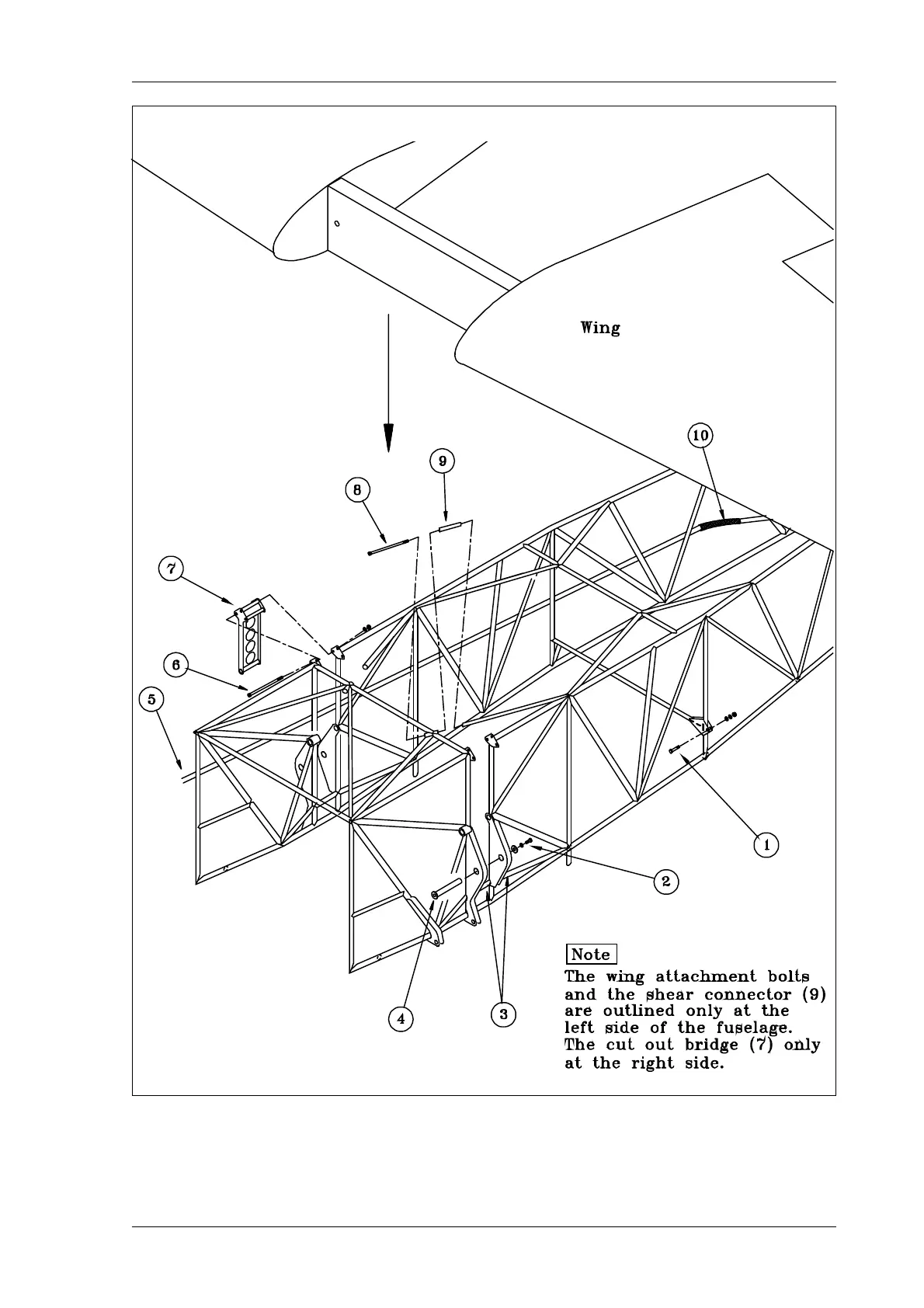 Wing

10

9

8

7

6

5

1

2

4

3

Note

The wing attachment bolts and the shear connector (9) are outlined only at the left side of the fuselage. The cut out bridge (7) only at the right side.