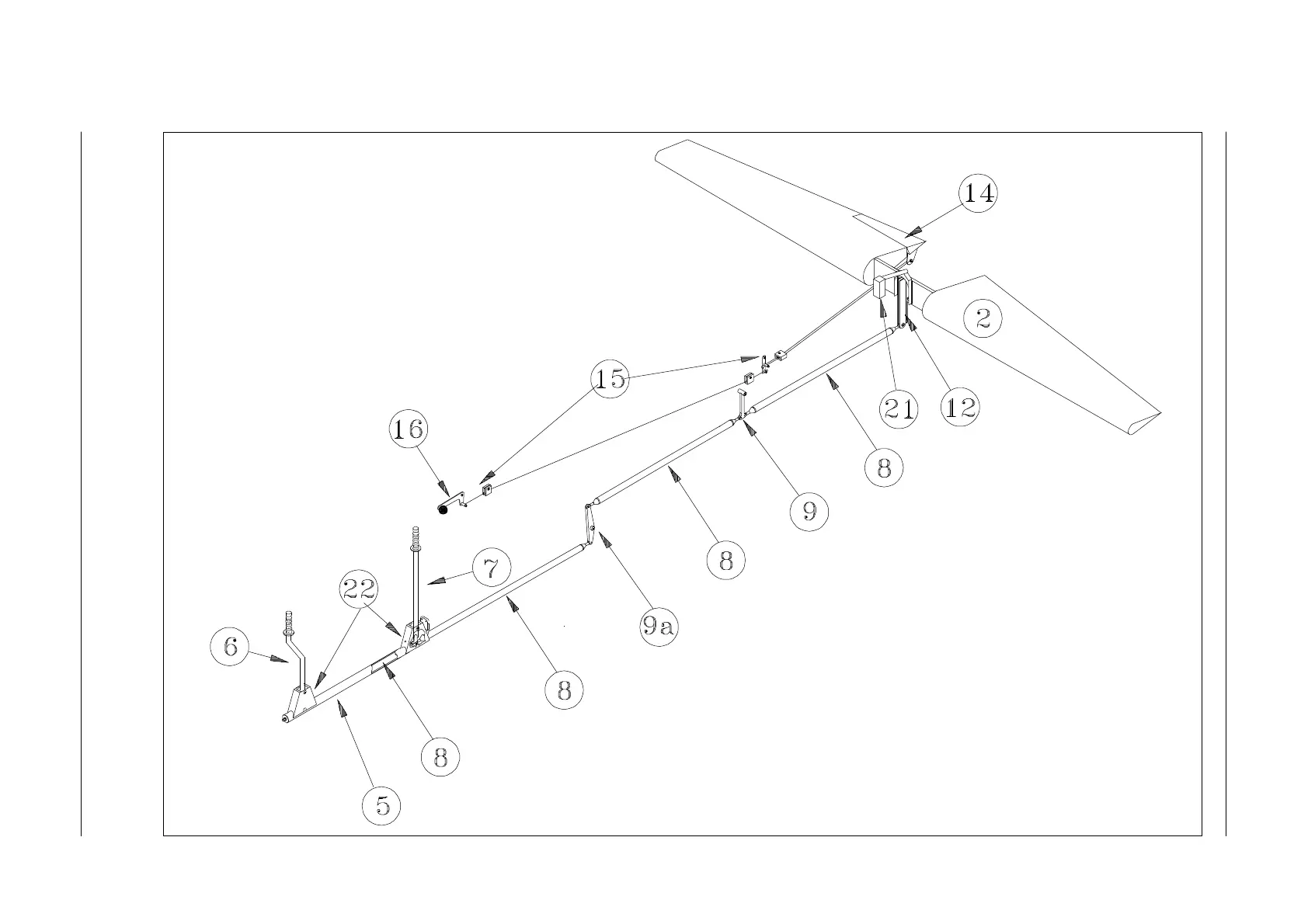 14

2

15

21

12

16

8

9

8

7

22

9a

6

8

8

5