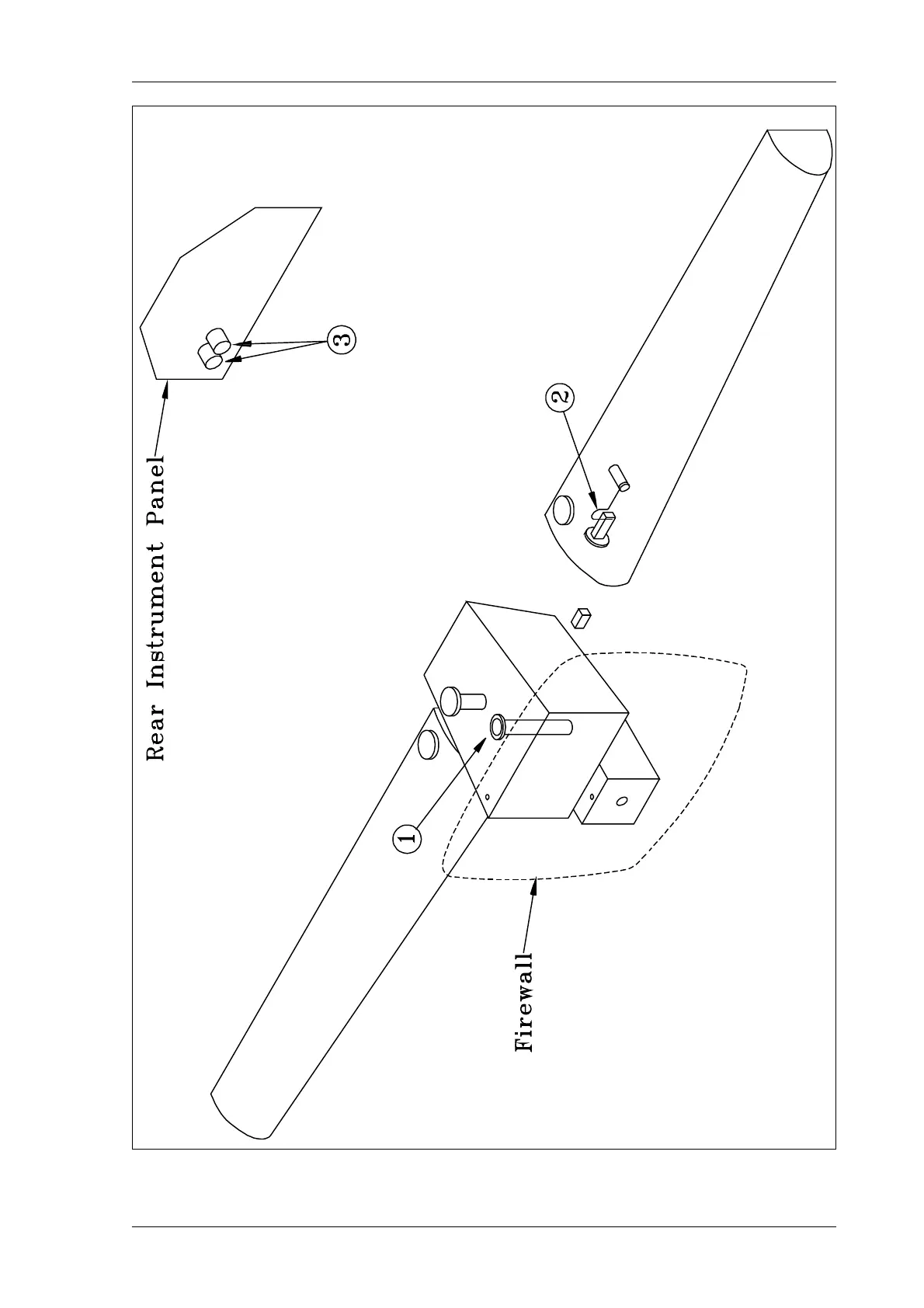 Rear Instrument Panel

3

2

1

Firewall