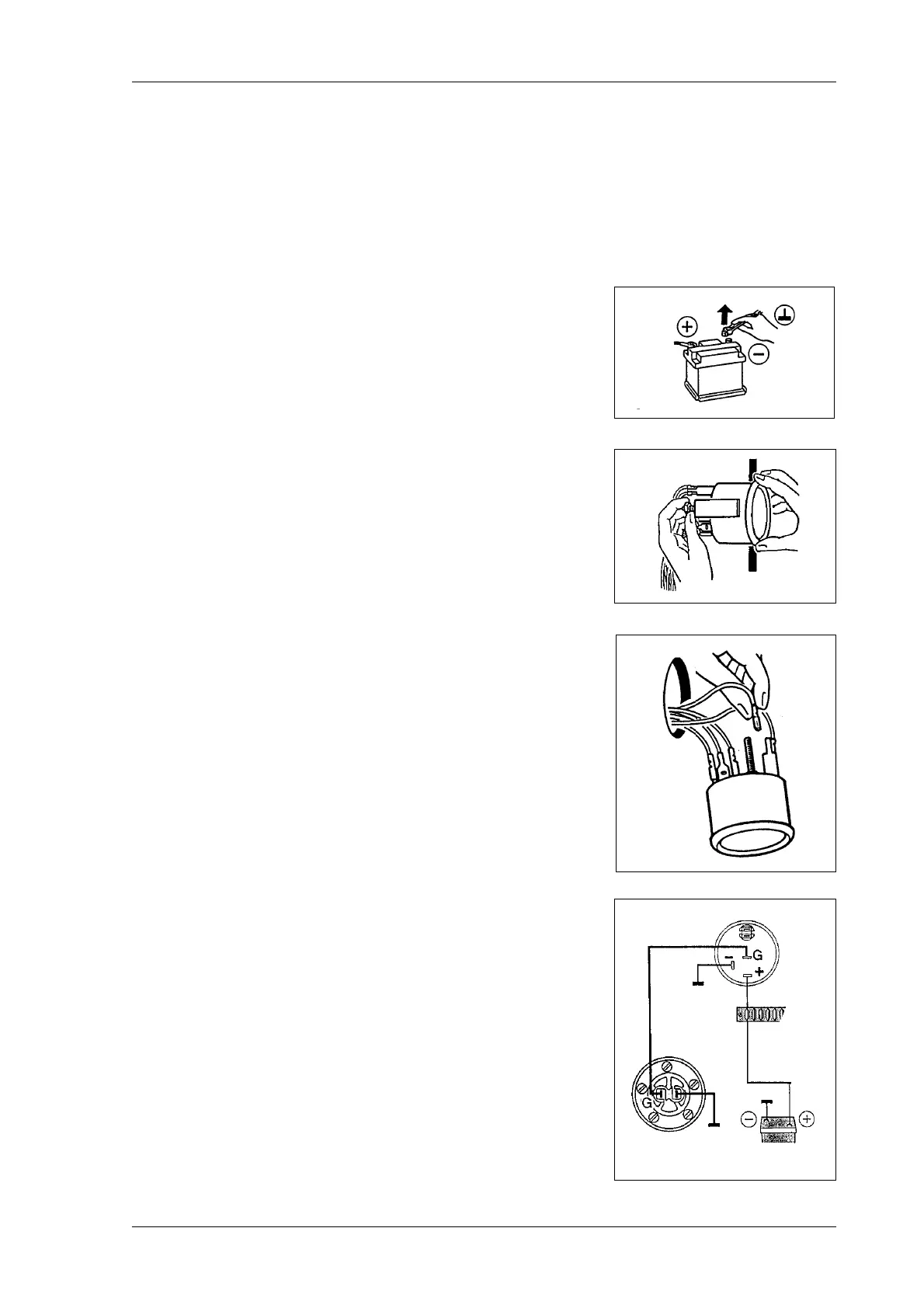 G
+
G