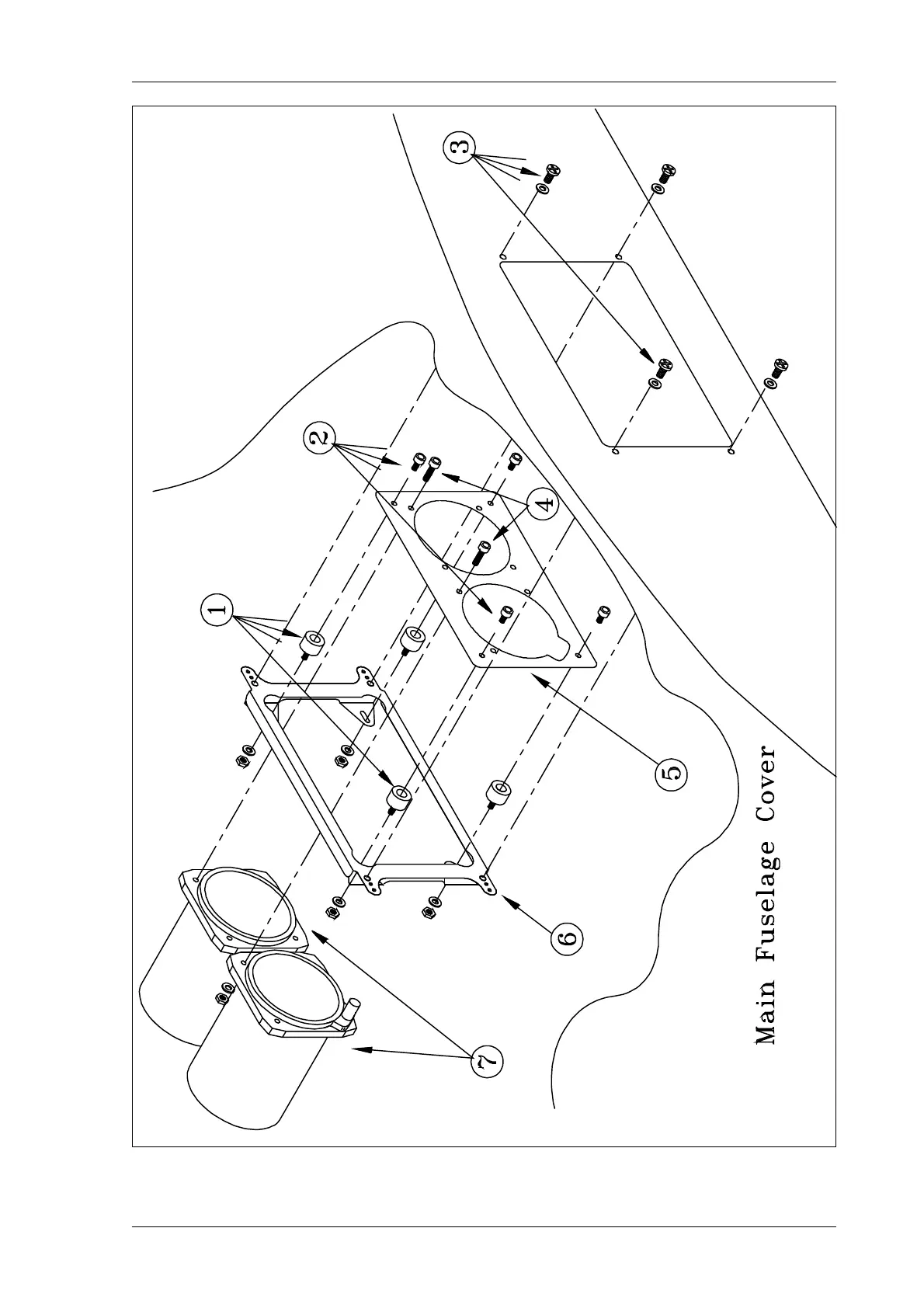 3

2

4

1

5

6

7

Main Fuselage Cover