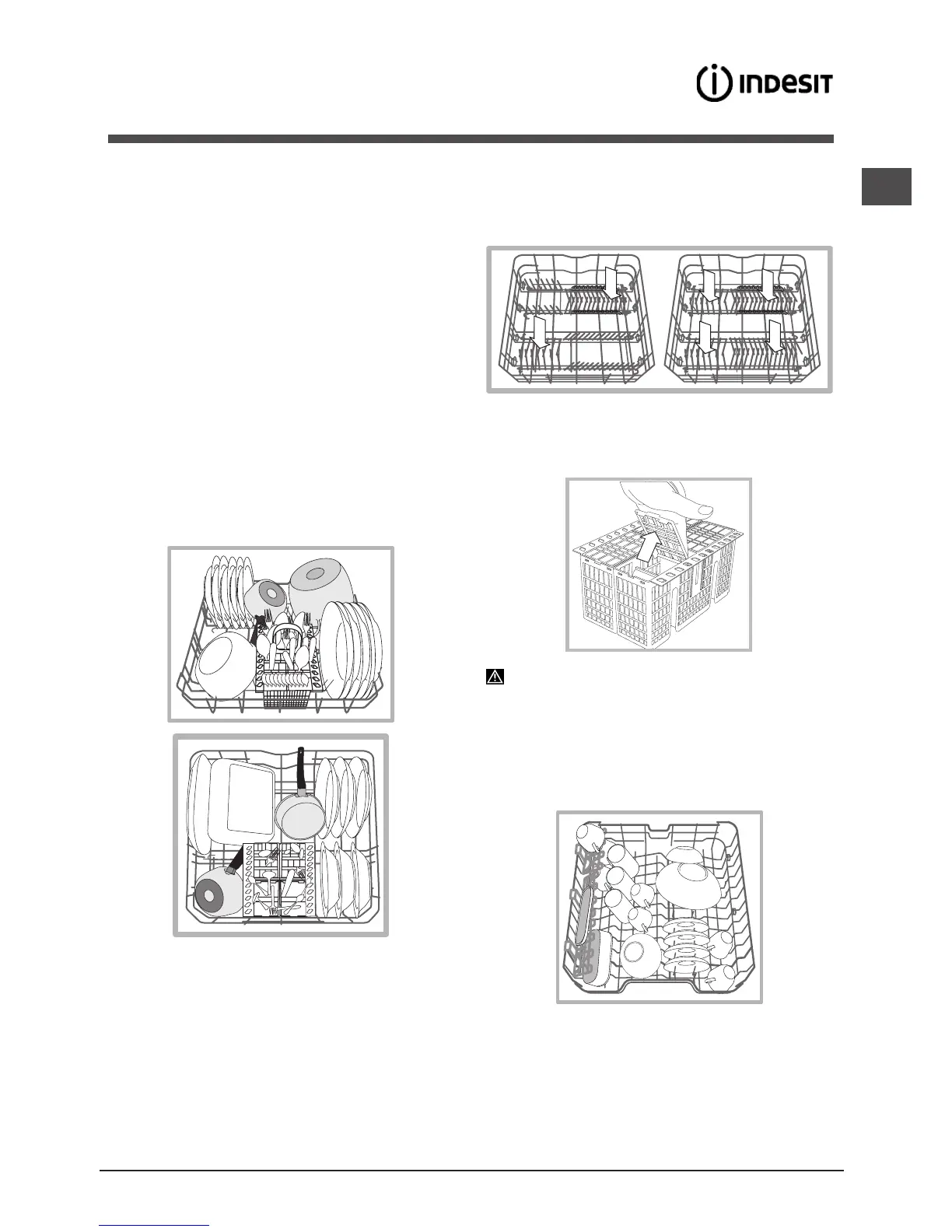 INDESIT