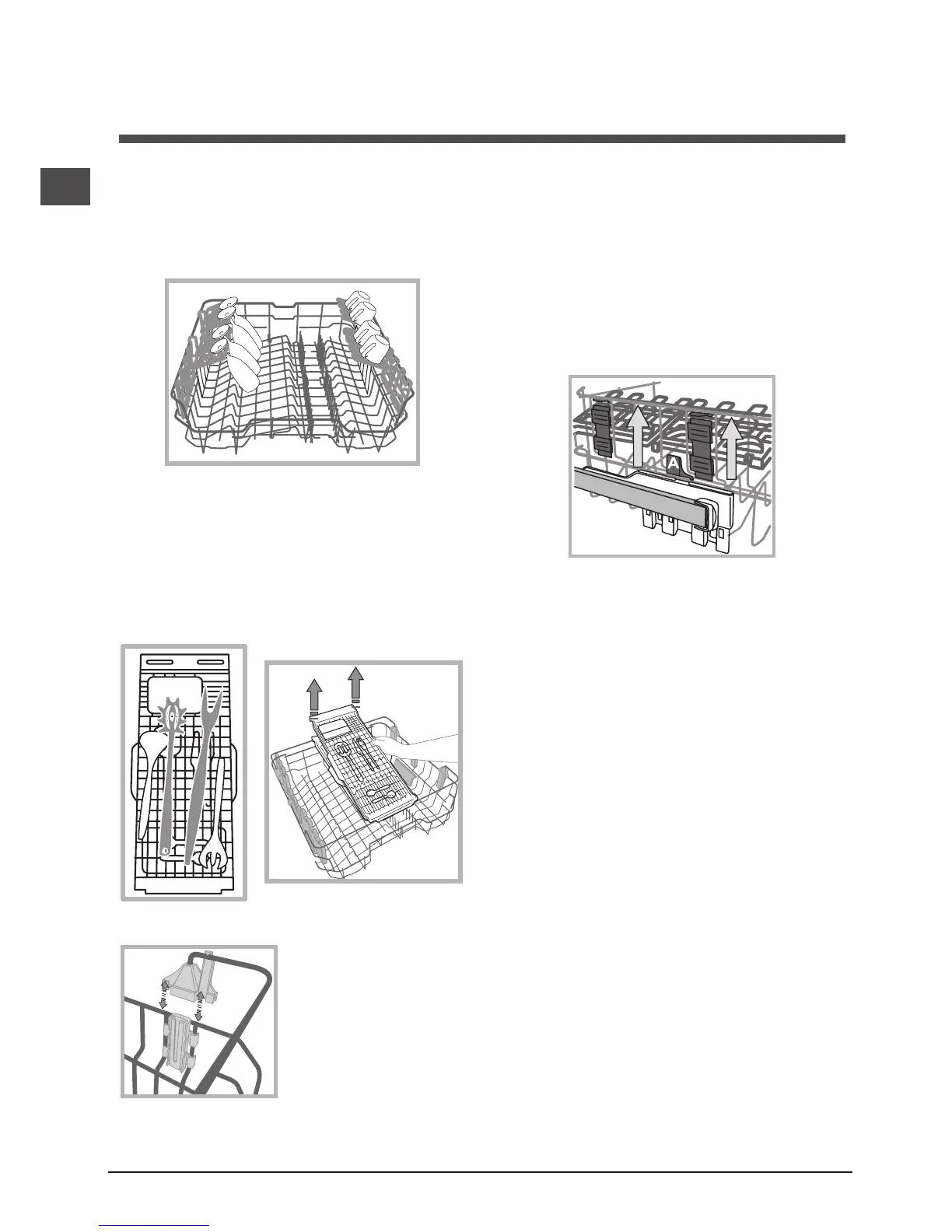 A