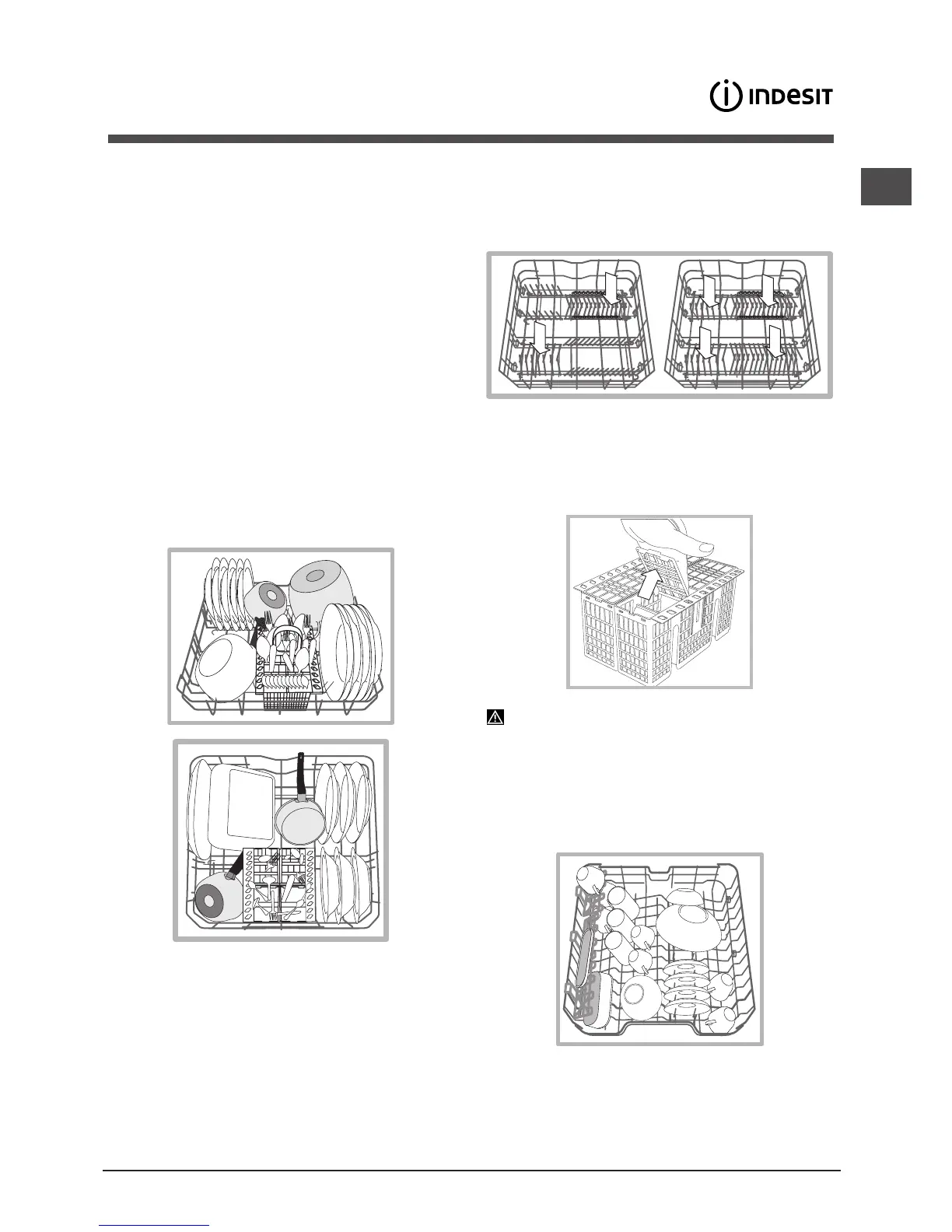 INDESIT