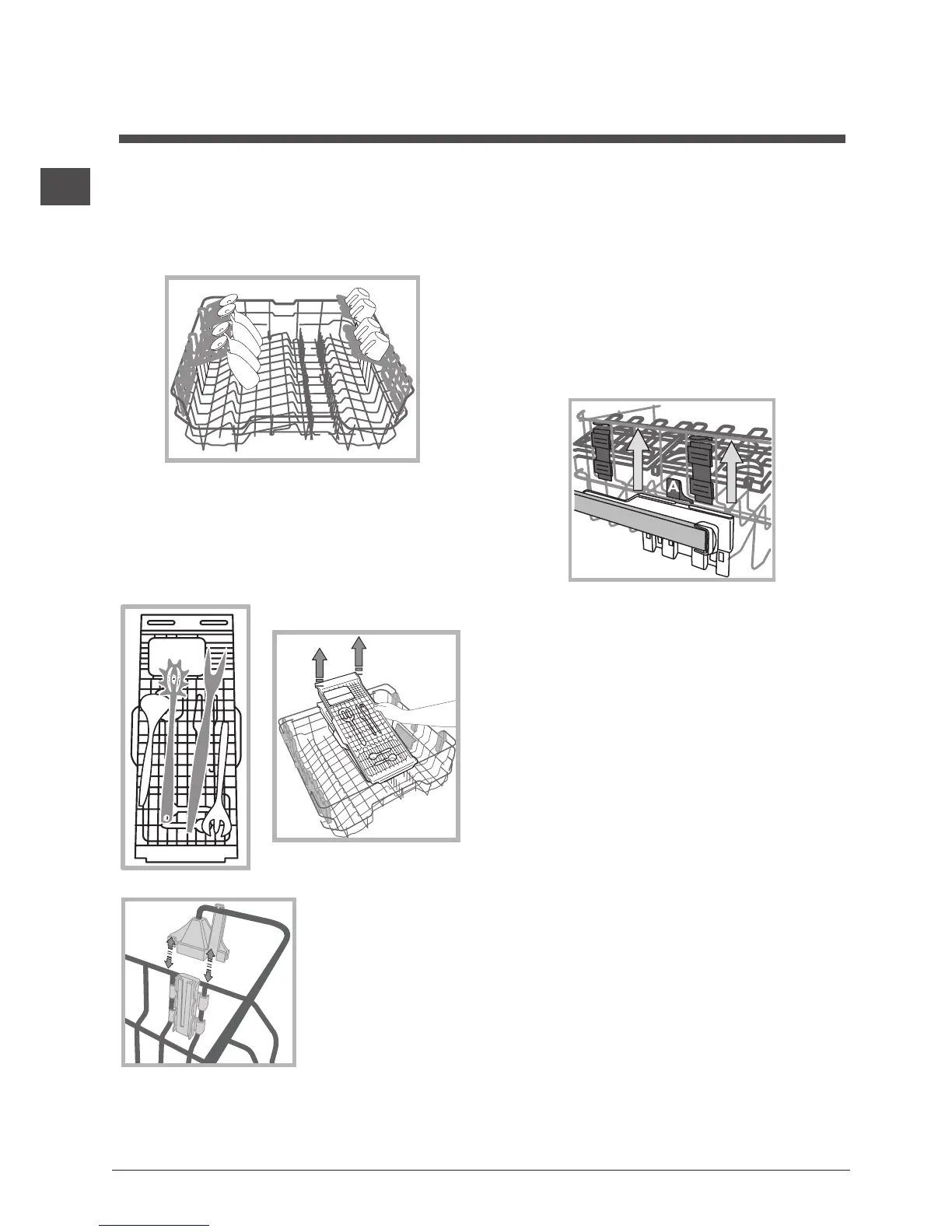 A