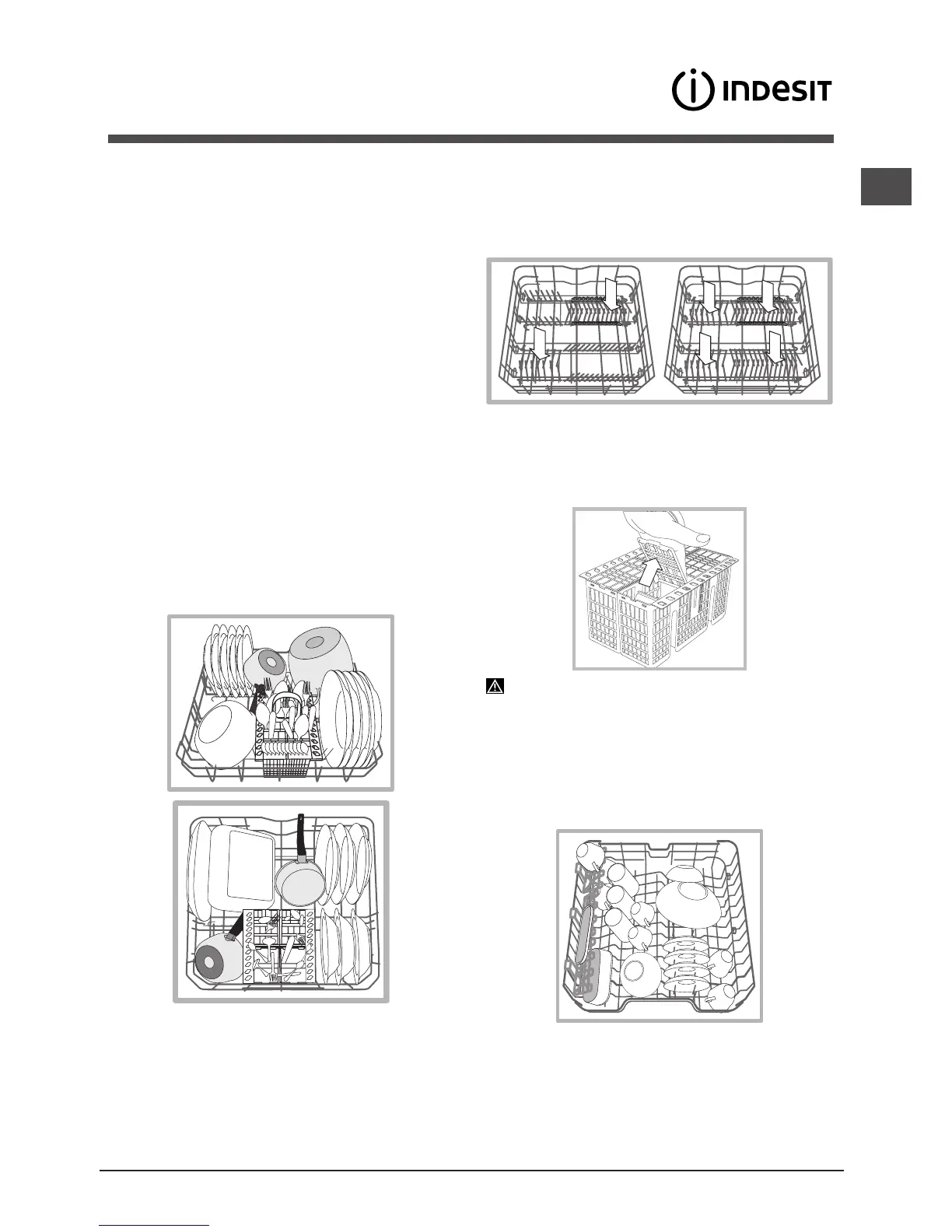 INDESIT