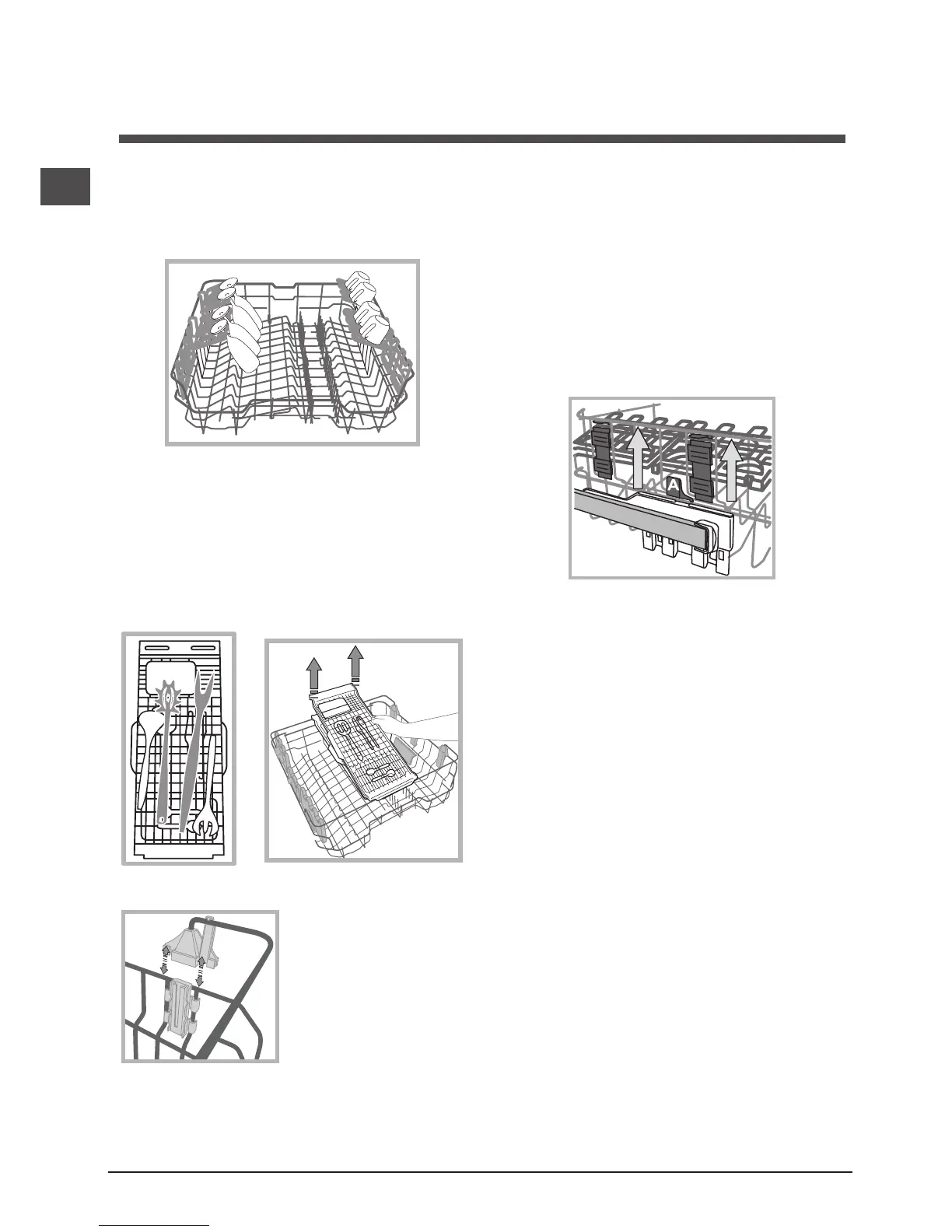 A