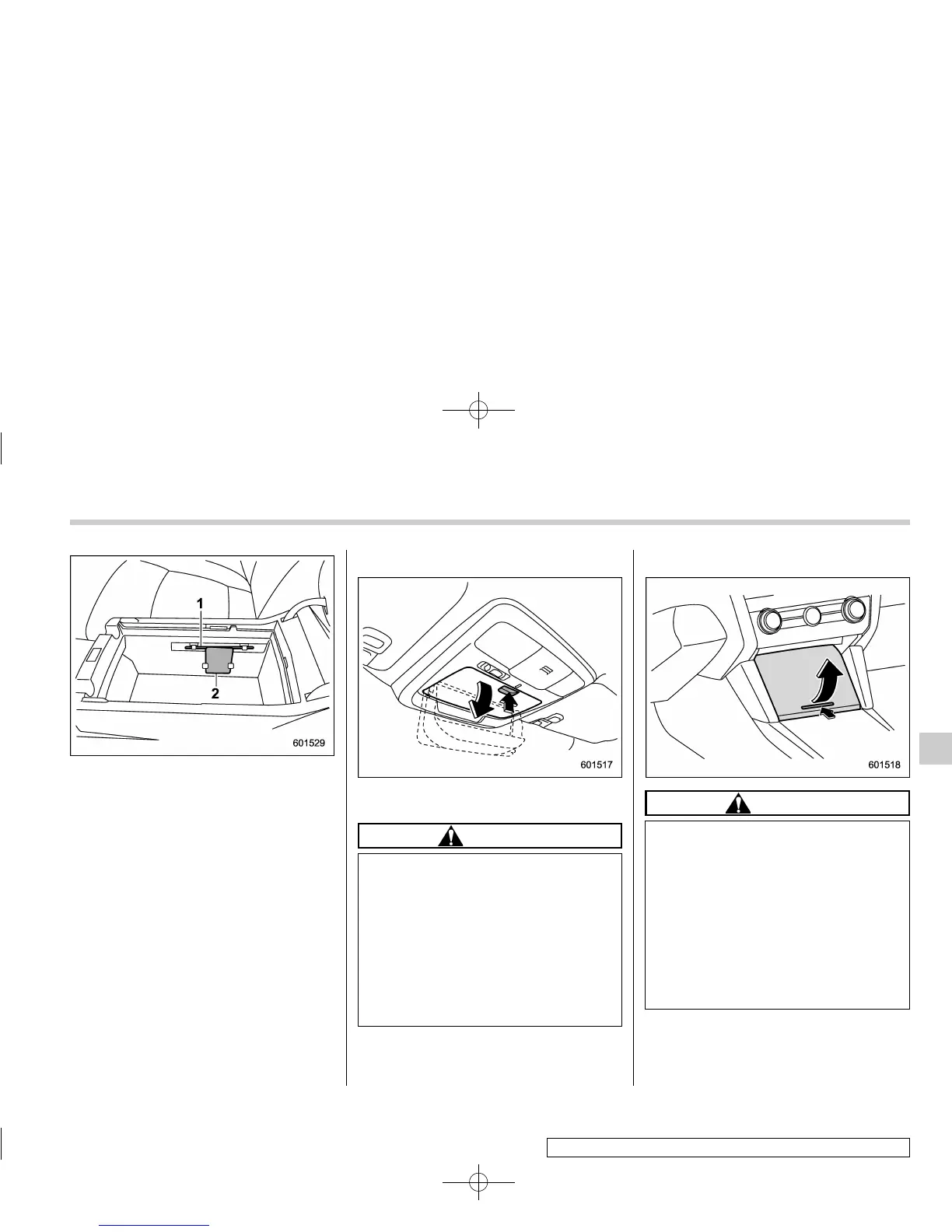 1

2

601529

601517

601518