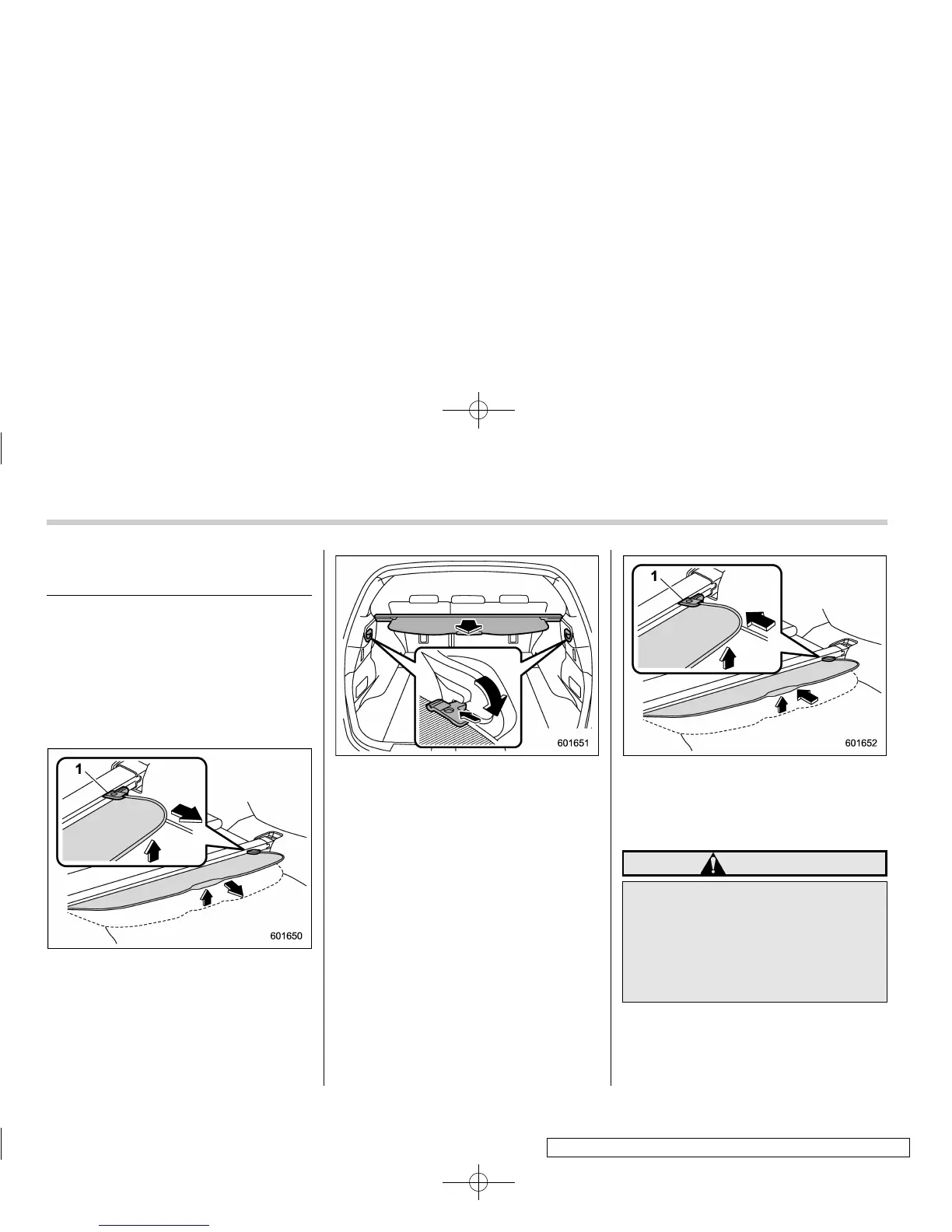 1

601650

601651

1

601652