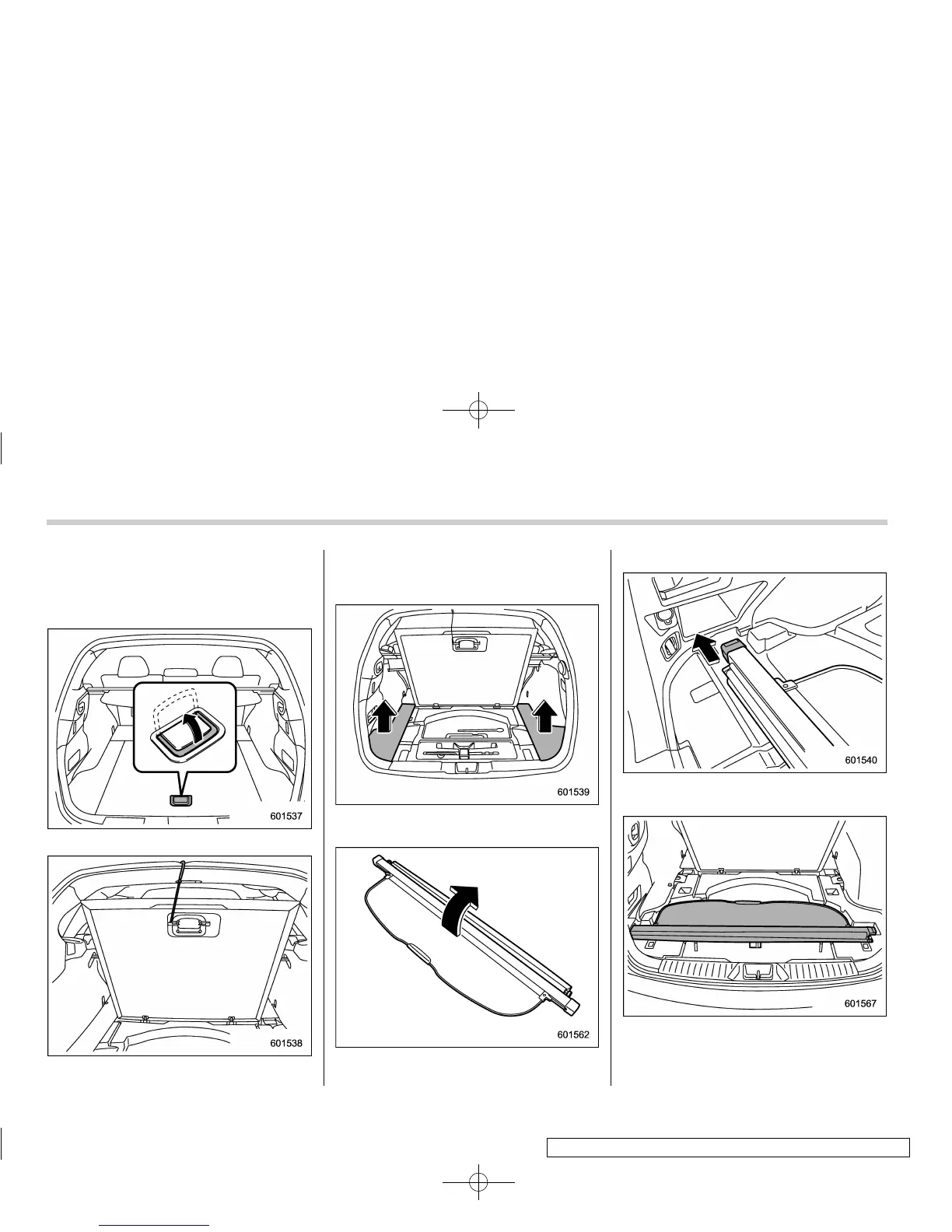 601537

601538

601539

601562

601540

601567