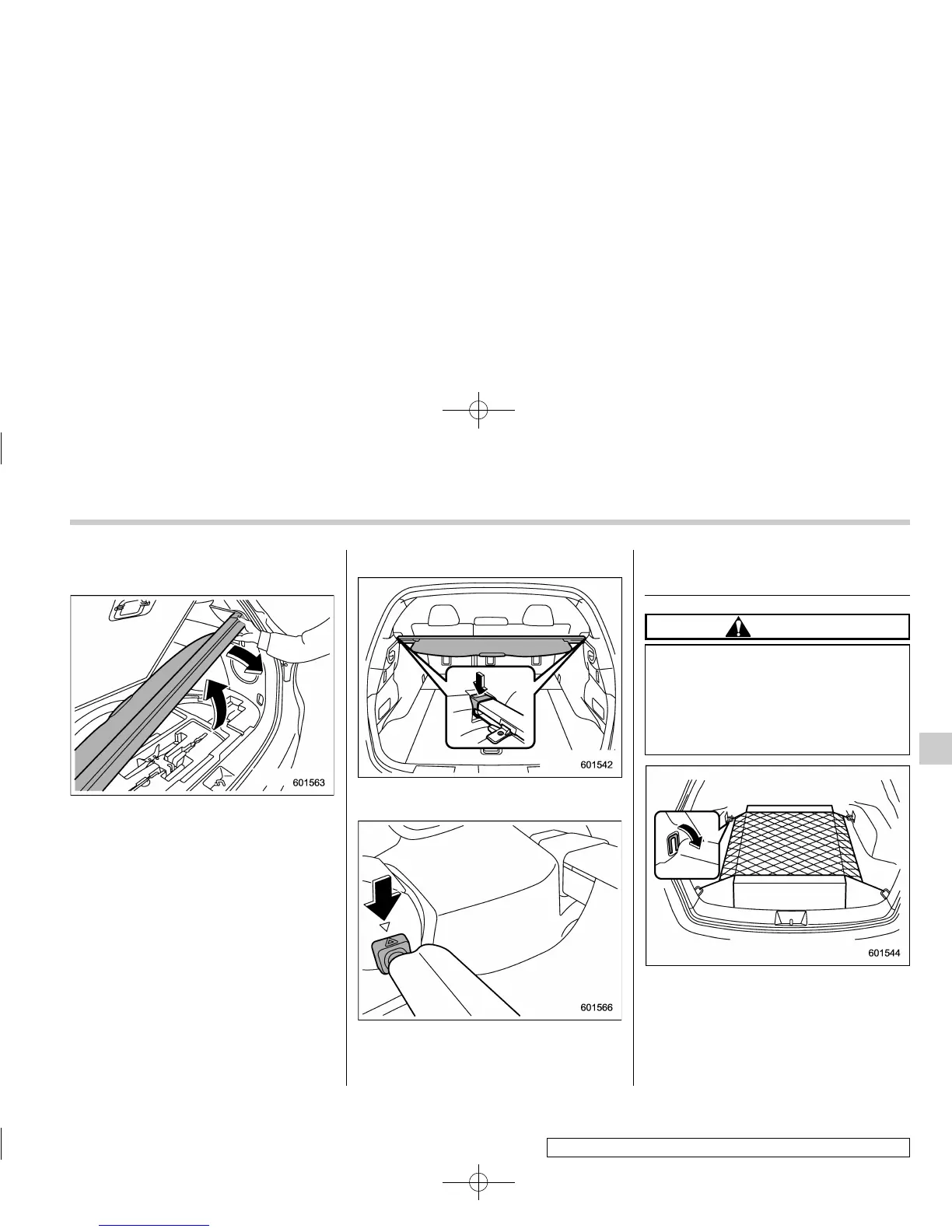 601563

601542

601566

601544