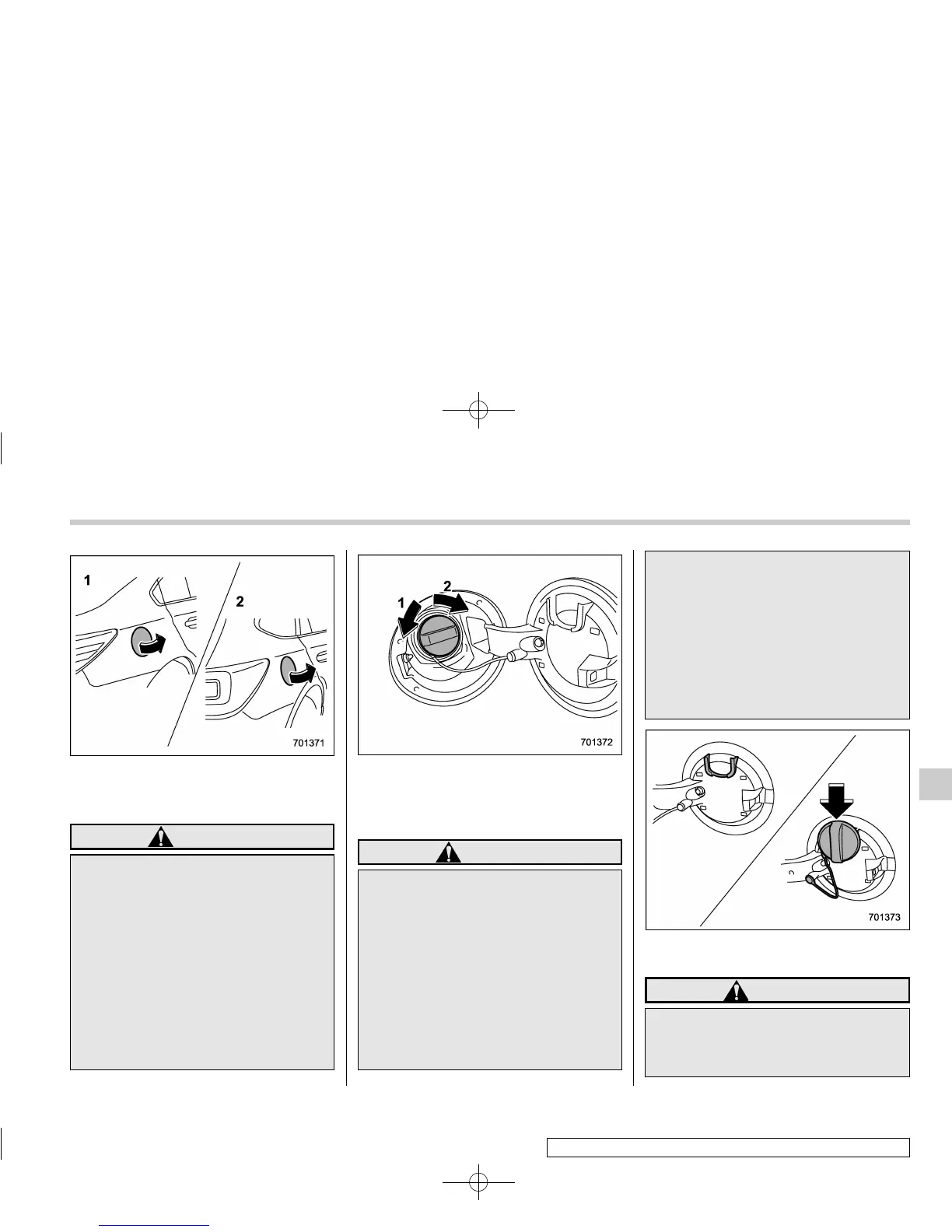 1

2

701371

1

2

701372

701373