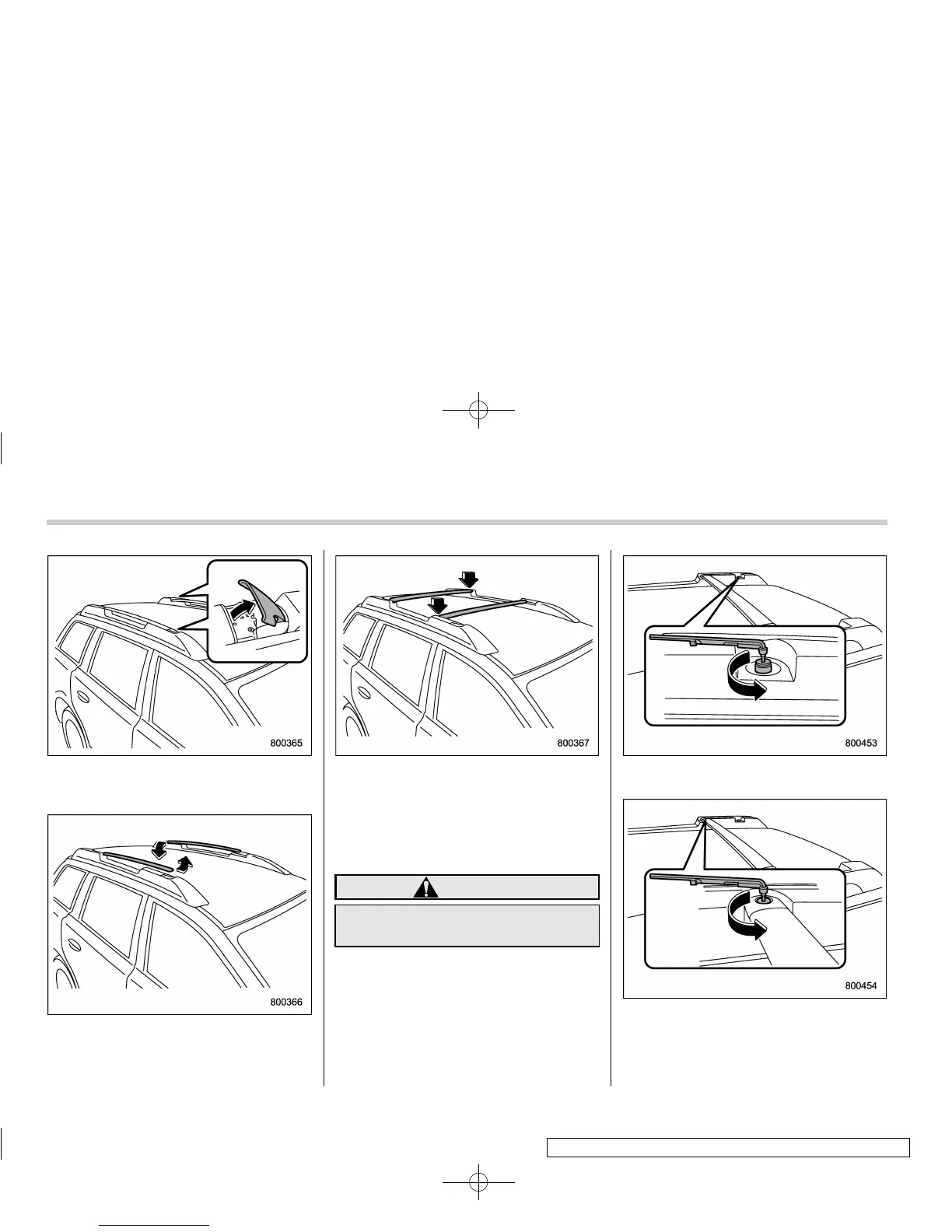 800365

800366

800367

800453

800454