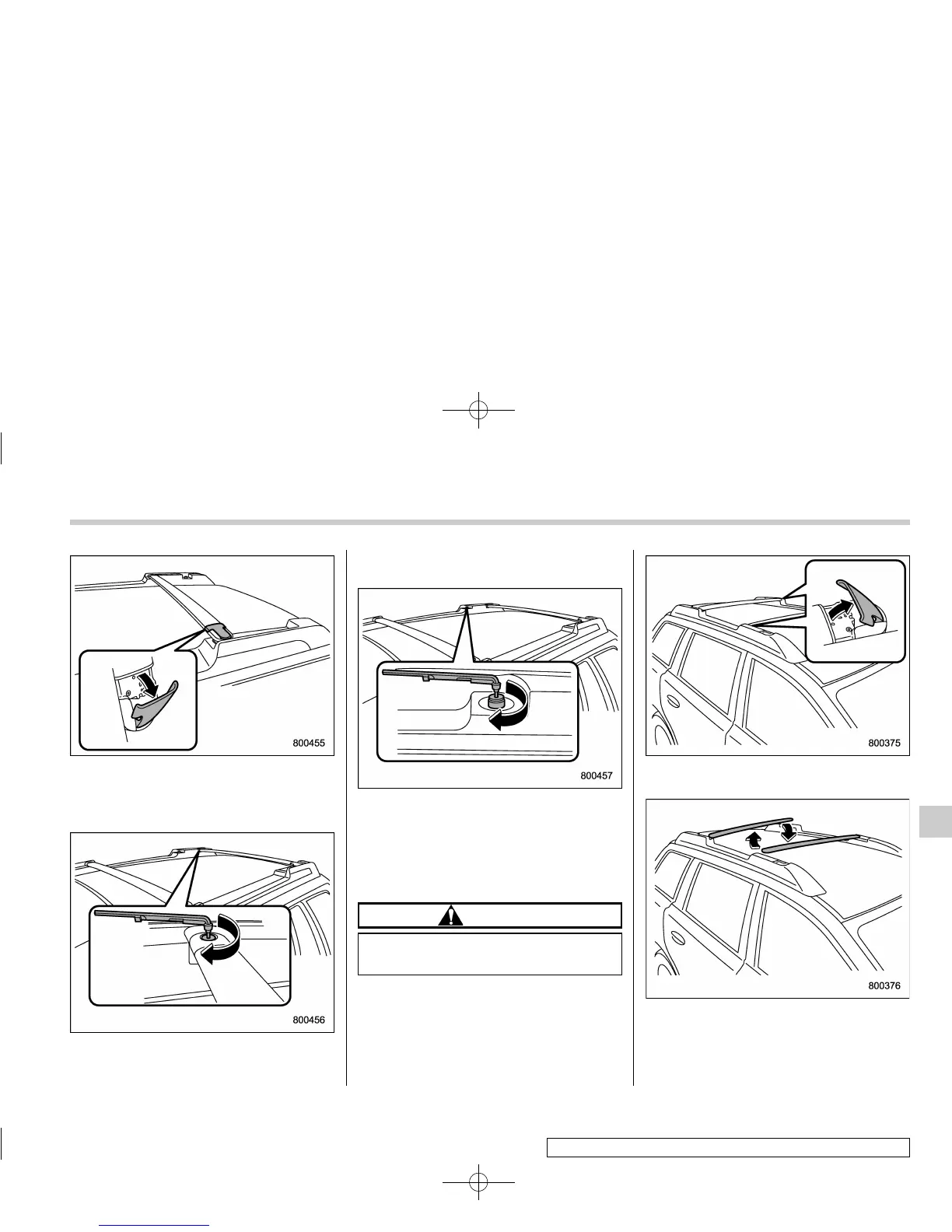 800455

800456

800457

800375

800376