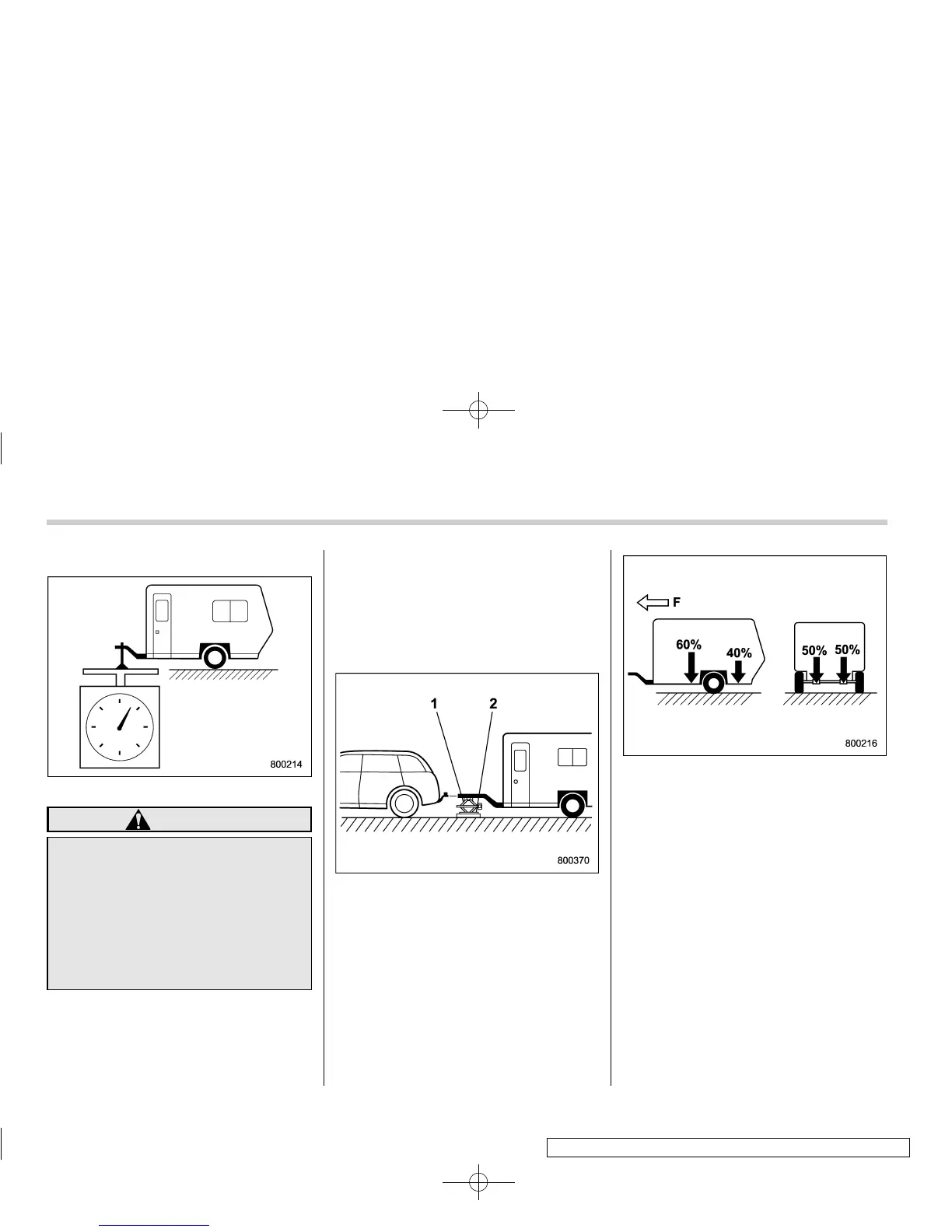 800214

1

2

800370

F

60%

40%

50%

50%

800216