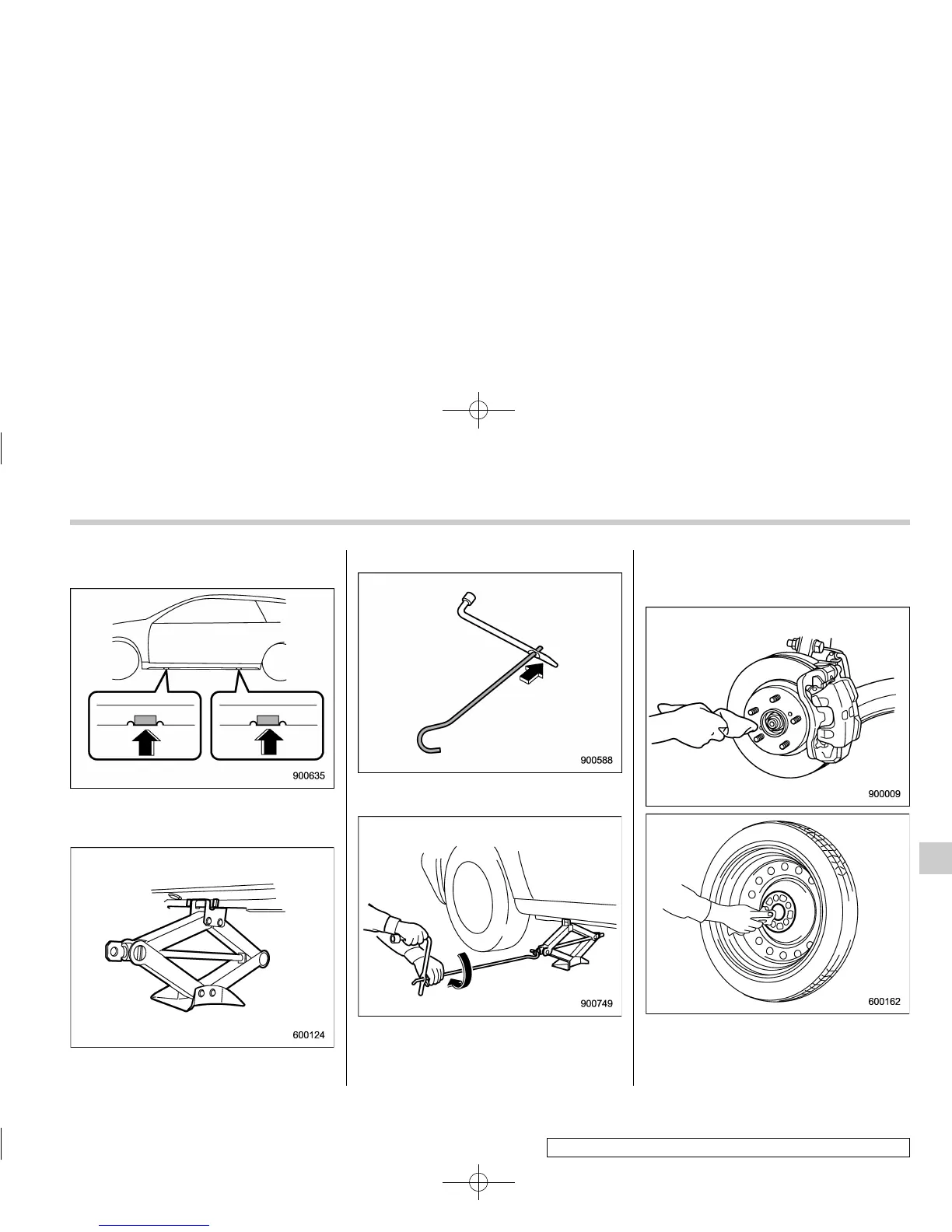 900635

600124

900588

900749

900009

600162