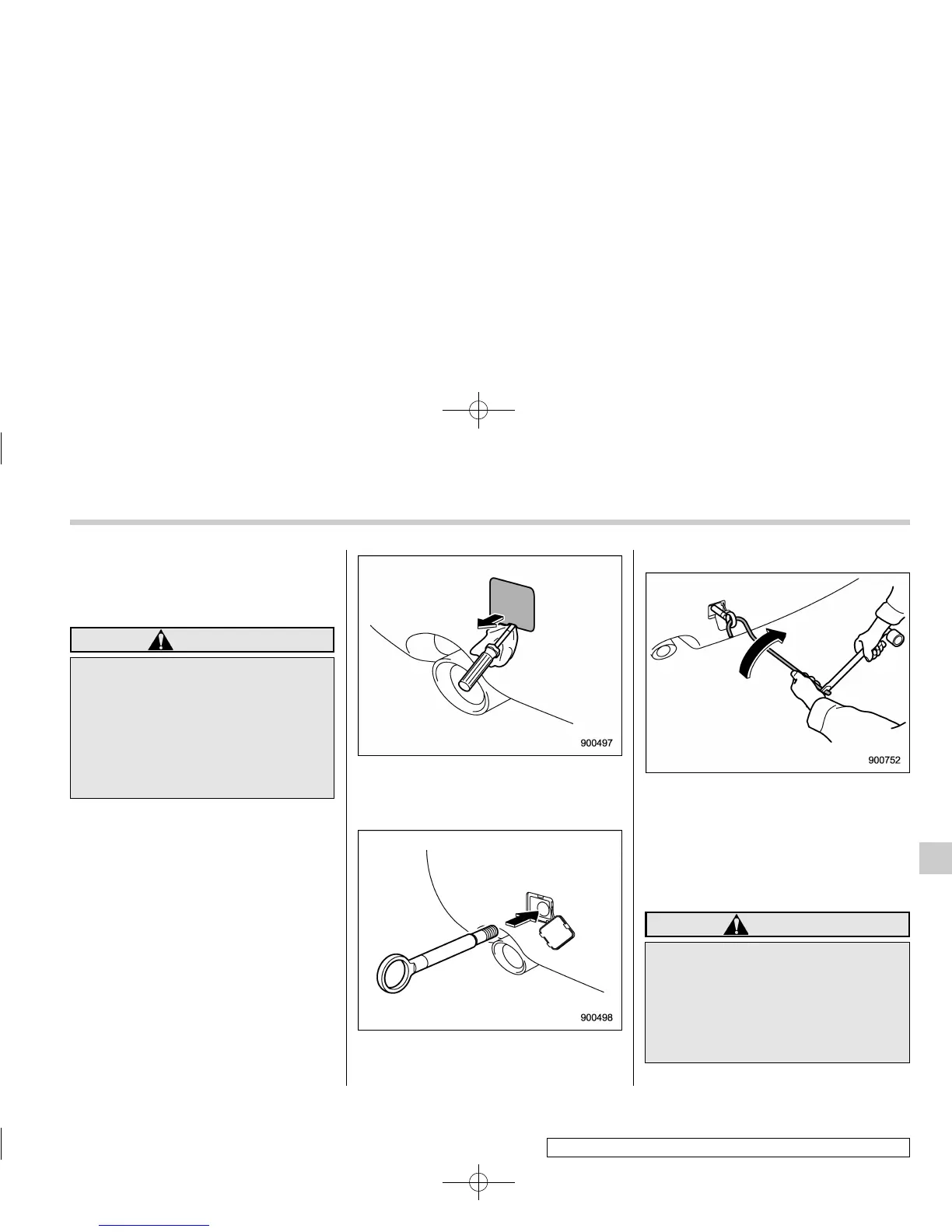 900497

900498

900752