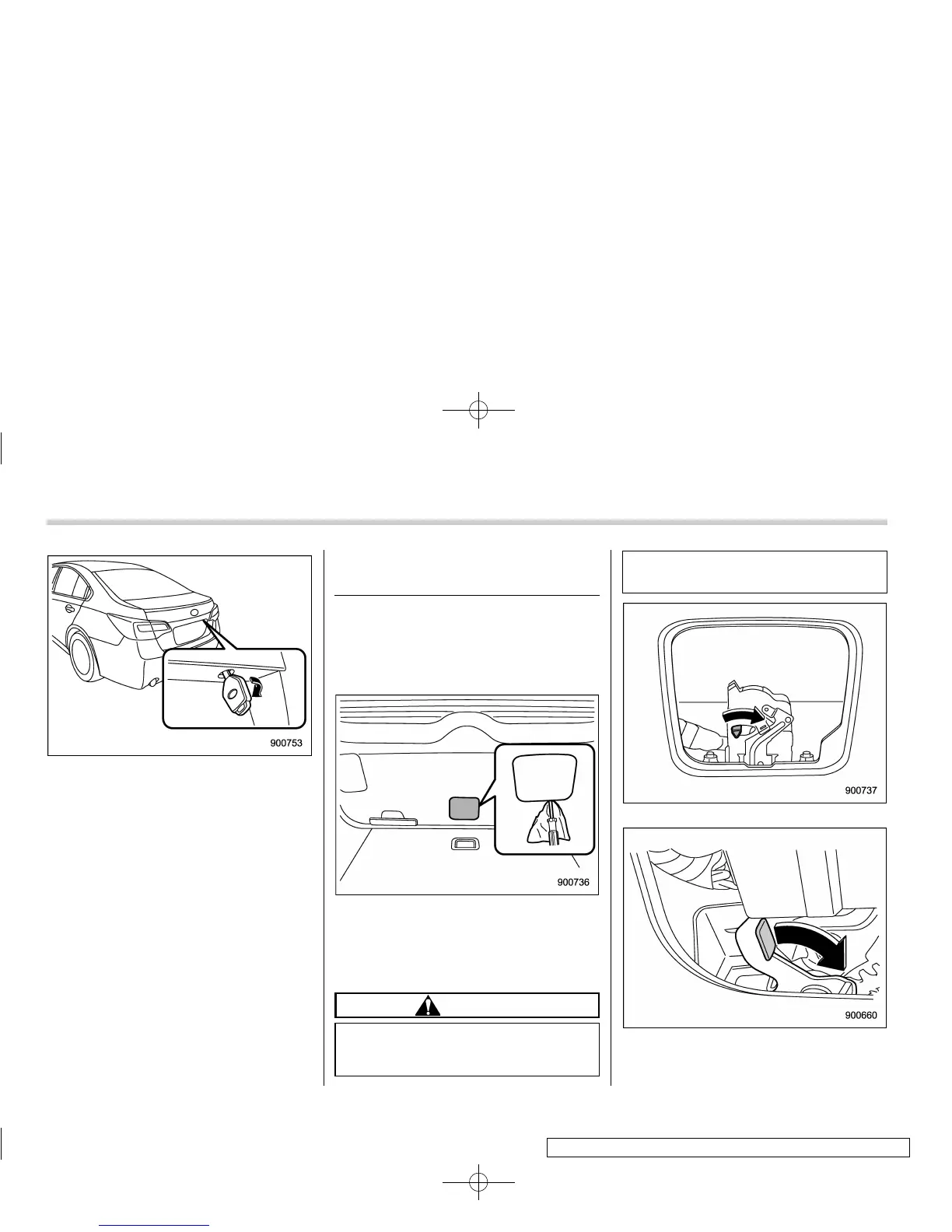 900753

900736

900737

900660