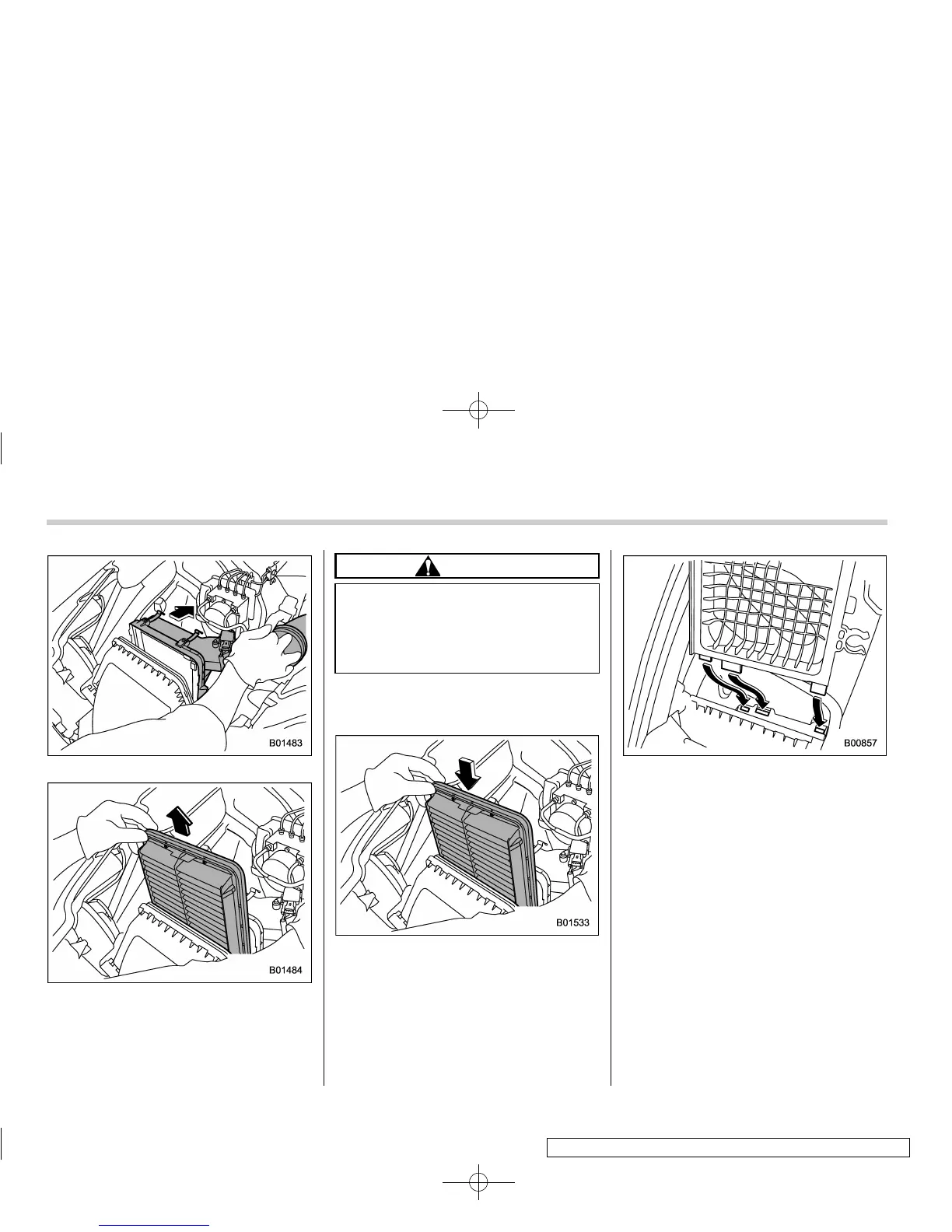 B01483

B01484

B01533

B00857