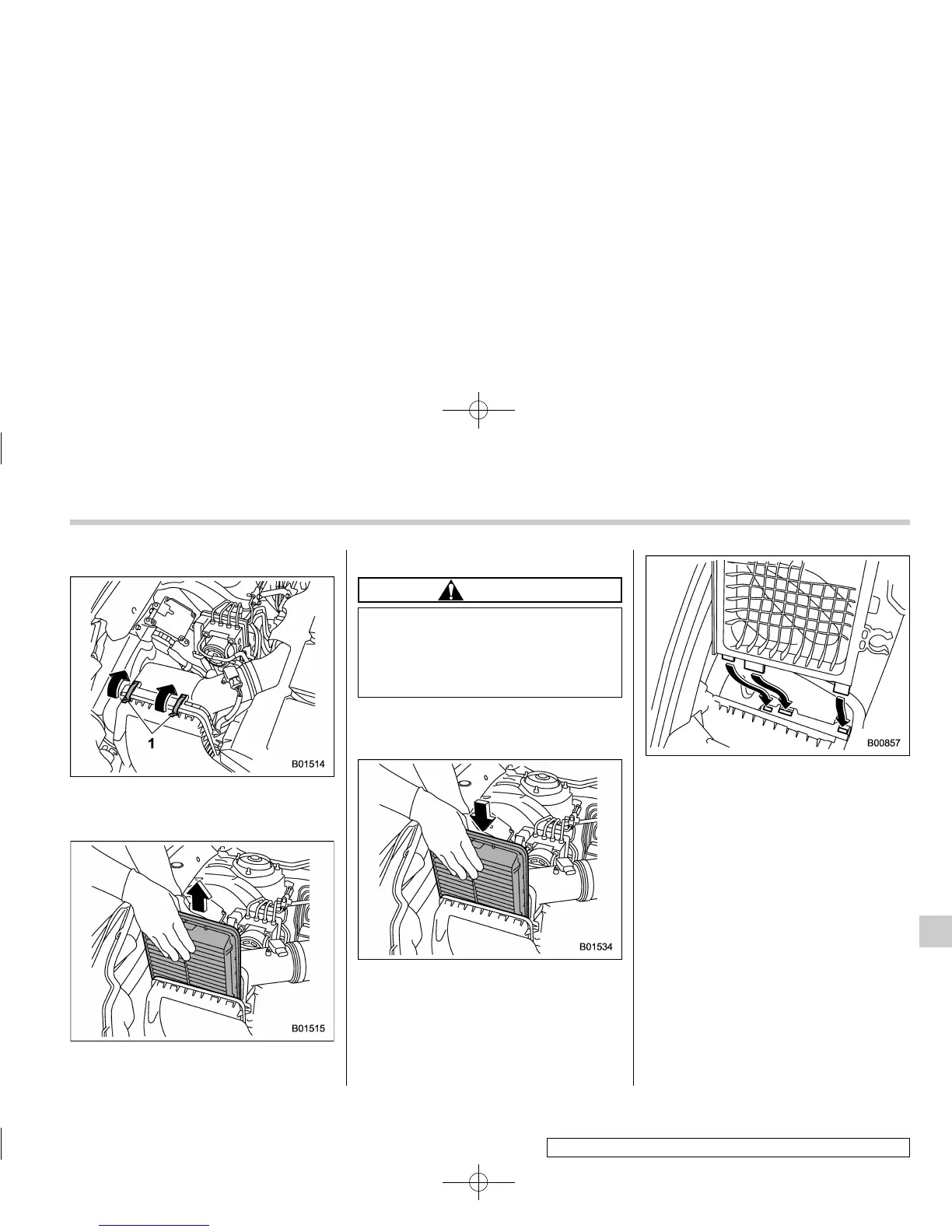 1

B01514

B01515

B01534

B00857