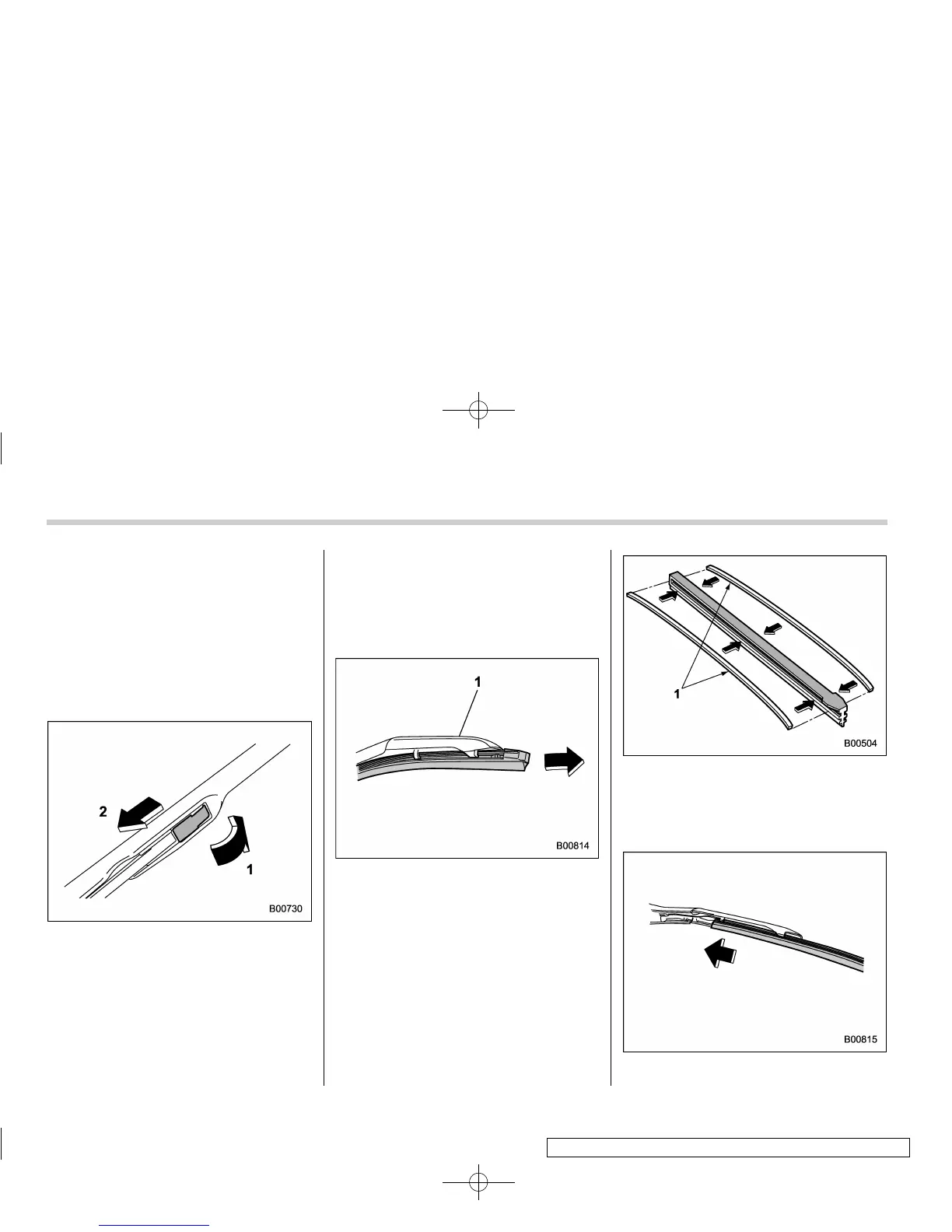 2

1

B00730

1

B00814

1

B00504

B00815