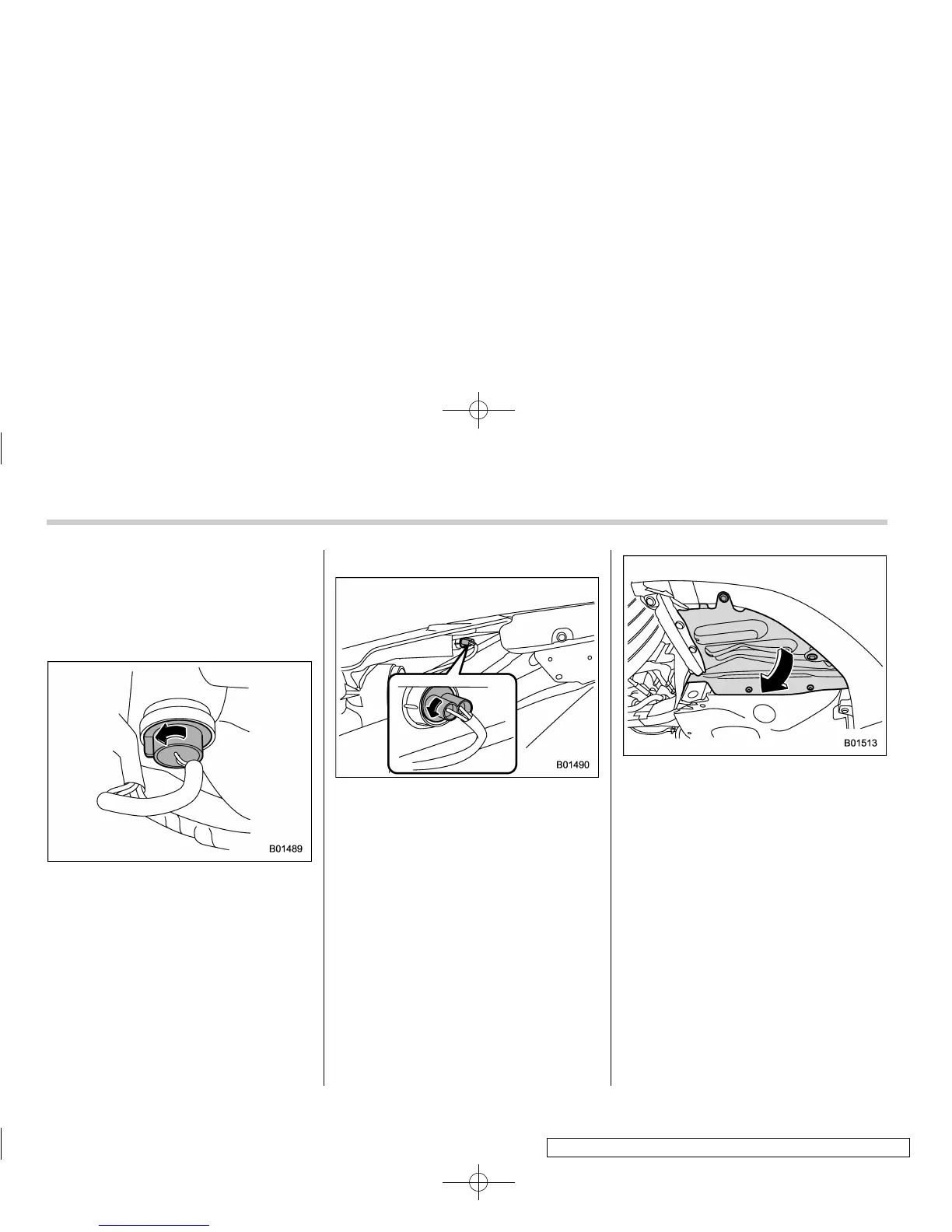 B01489

B01490

B01513